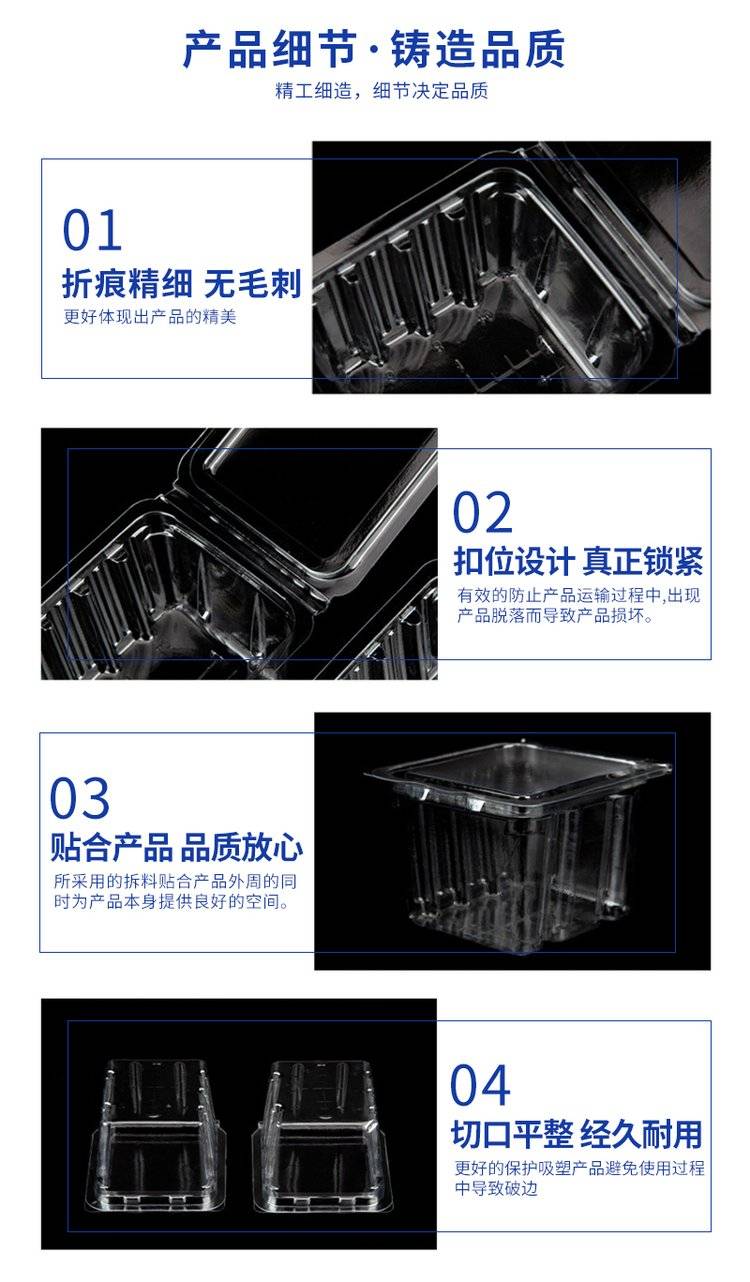 产品细节·铸造品质
精工细造，细节决定品质

01
折痕精细 无毛刺
更好体现出产品的精美

02
扣位设计 真正锁紧
有效的防止产品运输过程中,出现产品脱落而导致产品损坏。

03
贴合产品 品质放心
所采用的拆料贴合产品外周的同时为产品本身提供良好的空间。

04
切口平整 经久耐用
更好的保护吸塑产品避免使用过程中导致破边