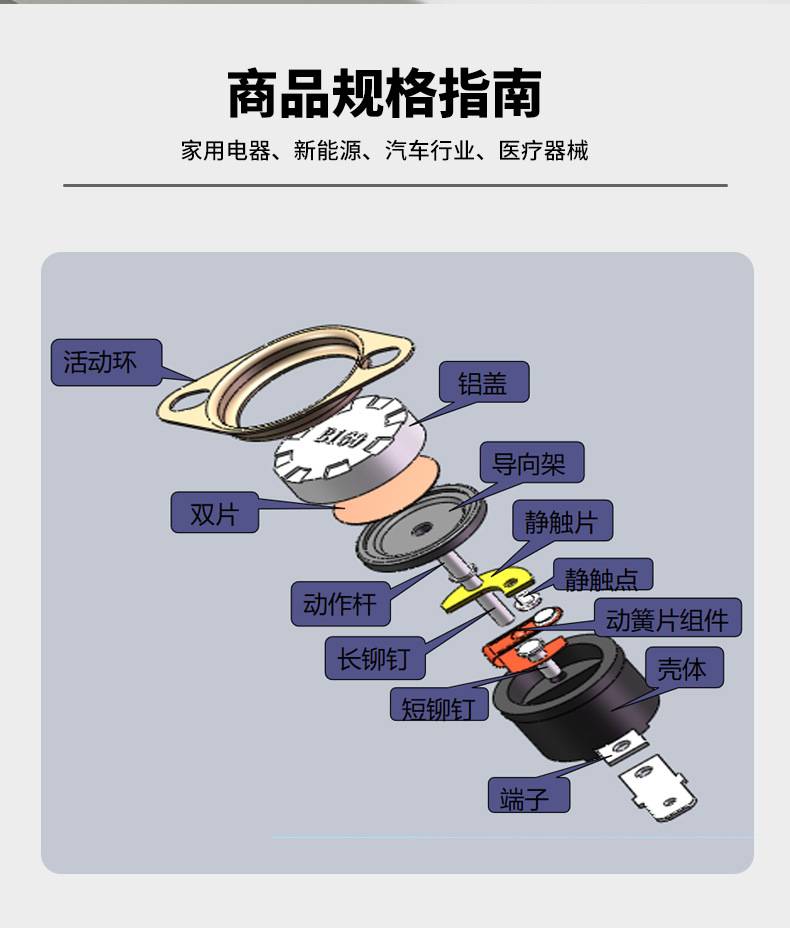 商品规格指南

家用电器、新能源、汽车行业、医疗器械

活动环

铝盖

B160

导向架

双片

静触片

静触点

动作杆

动簧片组件

长铆钉

壳体

短铆钉

端子