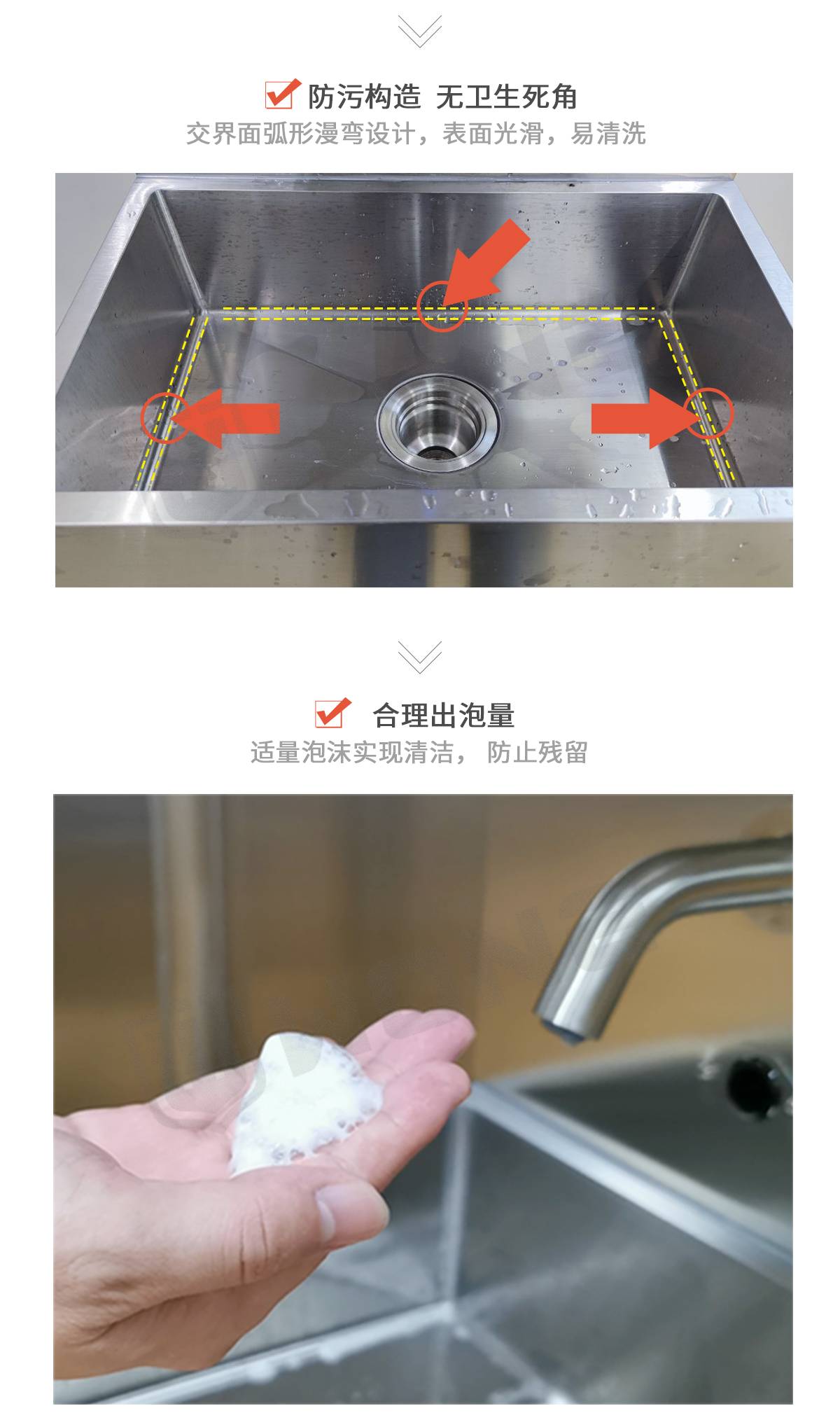 防污构造 无卫生死角

交界面弧形漫弯设计，表面光滑，易清洗

合理出泡量

适量泡沫实现清洁， 防止残留