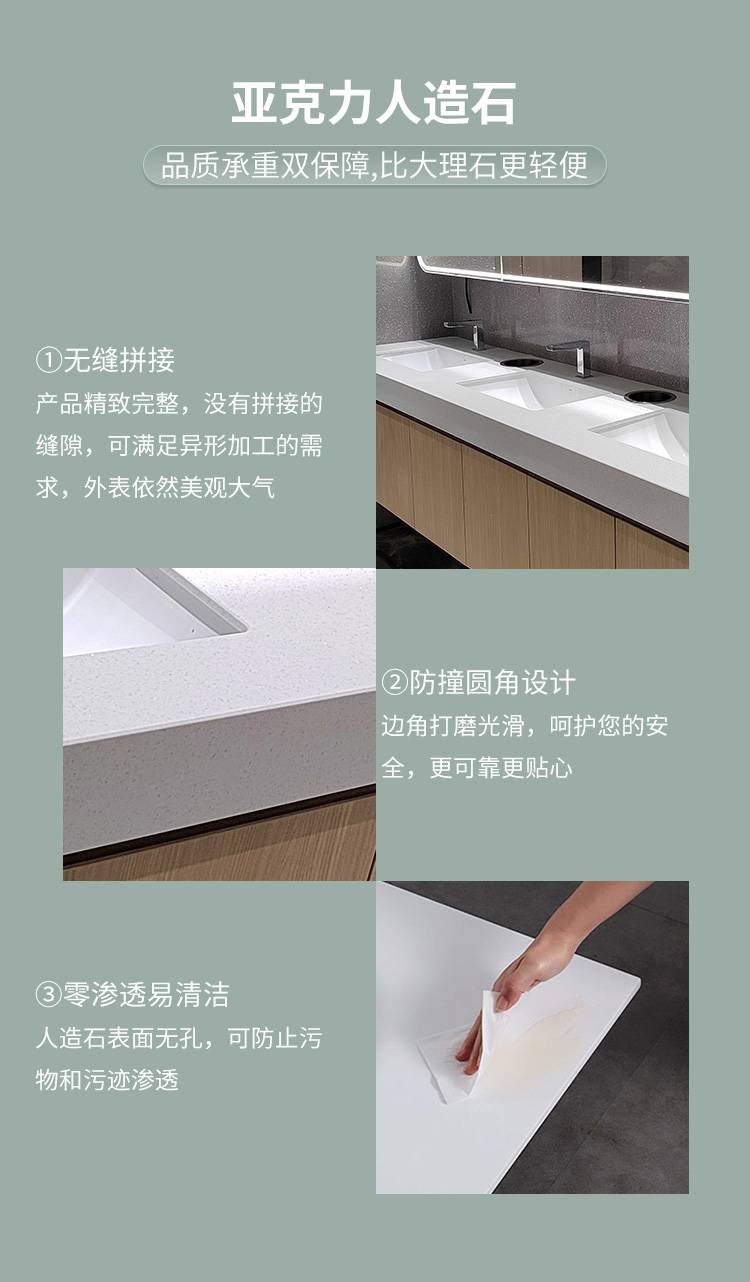 亚克力人造石

品质承重双保障,比大理石更轻便

①无缝拼接
产品精致完整，没有拼接的缝隙，可满足异形加工的需求，外表依然美观大气

②防撞圆角设计
边角打磨光滑，呵护您的安全，更可靠更贴心

③零渗透易清洁
人造石表面无孔，可防止污物和污迹渗透