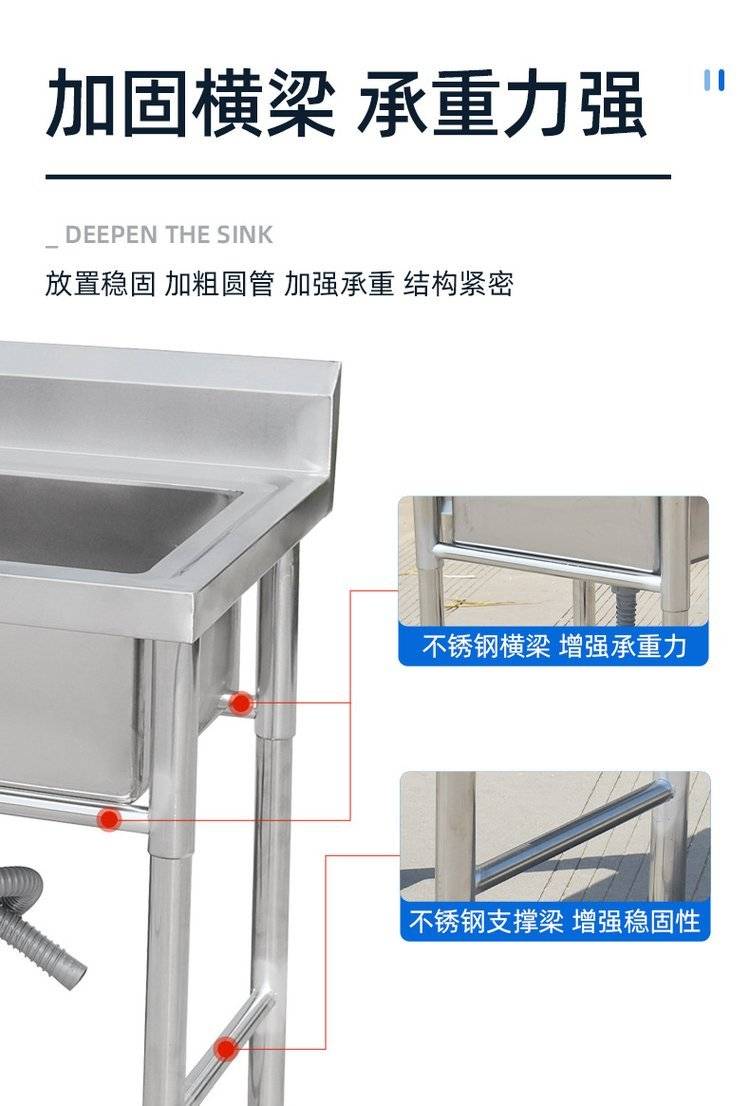 加固横梁 承重力强

_ DEEPEN THE SINK

放置稳固 加粗圆管 加强承重 结构紧密

不锈钢横梁 增强承重力

不锈钢支撑梁 增强稳固性