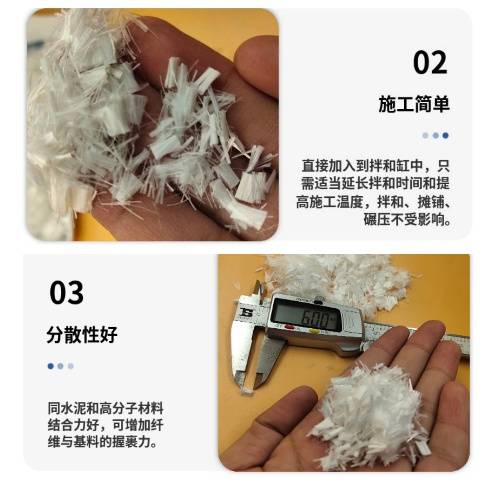 02

施工简单

直接加入到拌和缸中，只需适当延长拌和时间和提高施工温度，拌和、摊铺、碾压不受影响。

03

分散性好

同水泥和高分子材料结合力好，可增加纤维与基料的握裹力。

6.00