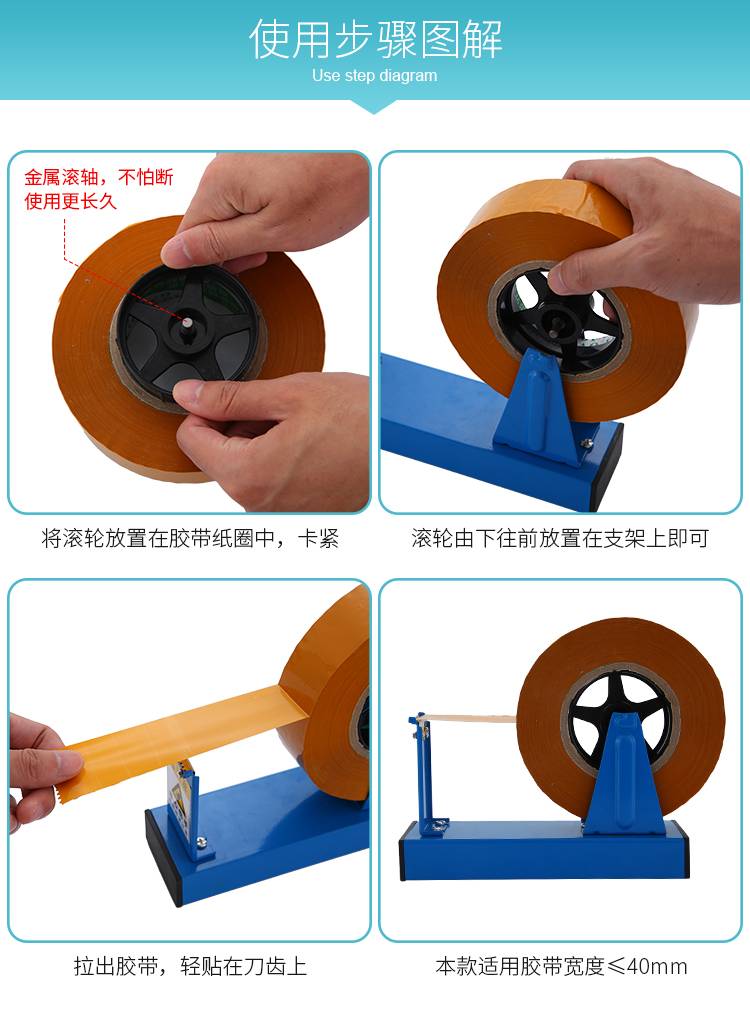 使用步骤图解
Use step diagram

金属滚轴，不怕断
使用更长久

将滚轮放置在胶带纸圈中，卡紧

滚轮由下往前放置在支架上即可

拉出胶带，轻贴在刀齿上

本款适用胶带宽度≤40mm