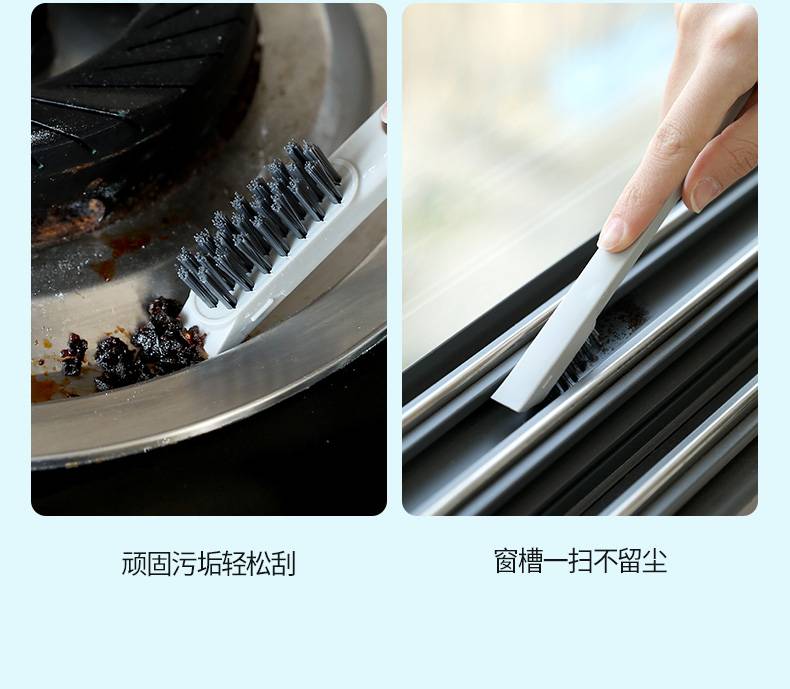 顽固污垢轻松刮

窗槽一扫不留尘