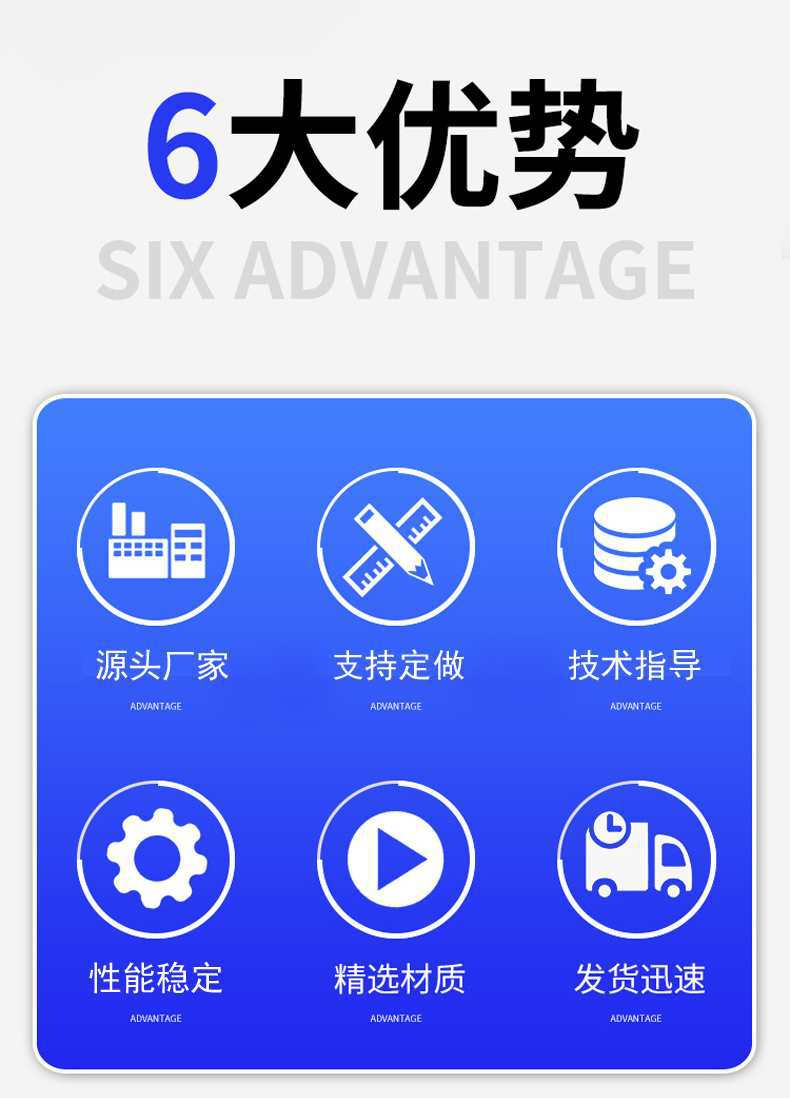 6大优势

SIX ADVANTAGE

源头厂家
ADVANTAGE

支持定做
ADVANTAGE

技术指导
ADVANTAGE

性能稳定
ADVANTAGE

精选材质
ADVANTAGE

发货迅速
ADVANTAGE