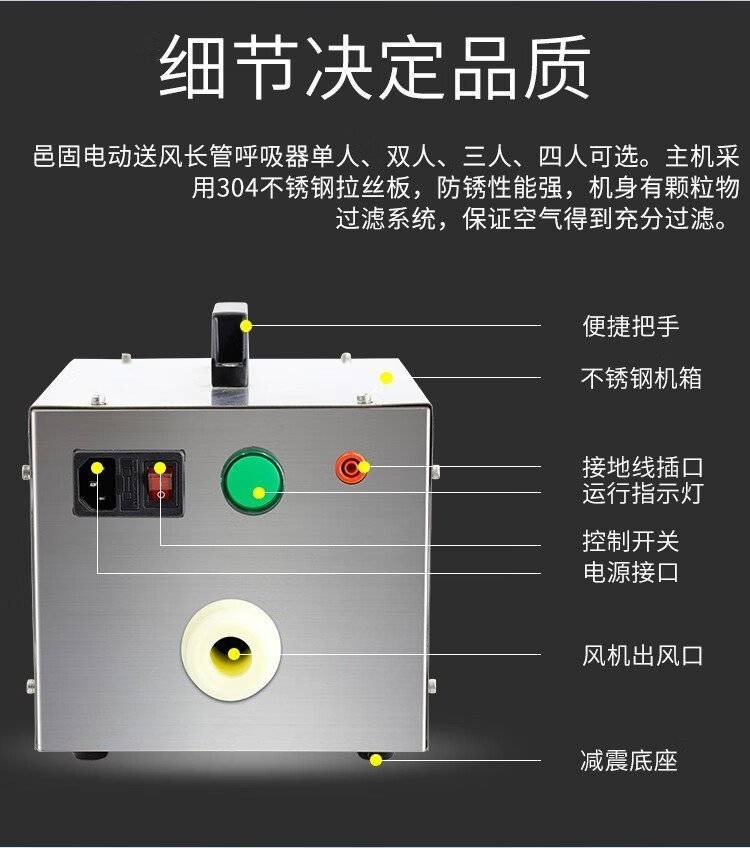 细节决定品质

邑固电动送风长管呼吸器单人、双人、三人、四人可选。主机采用304不锈钢拉丝板，防锈性能强，机身有颗粒物过滤系统，保证空气得到充分过滤。

便捷把手
不锈钢机箱
接地线插口
运行指示灯
控制开关
电源接口
风机出风口
减震底座