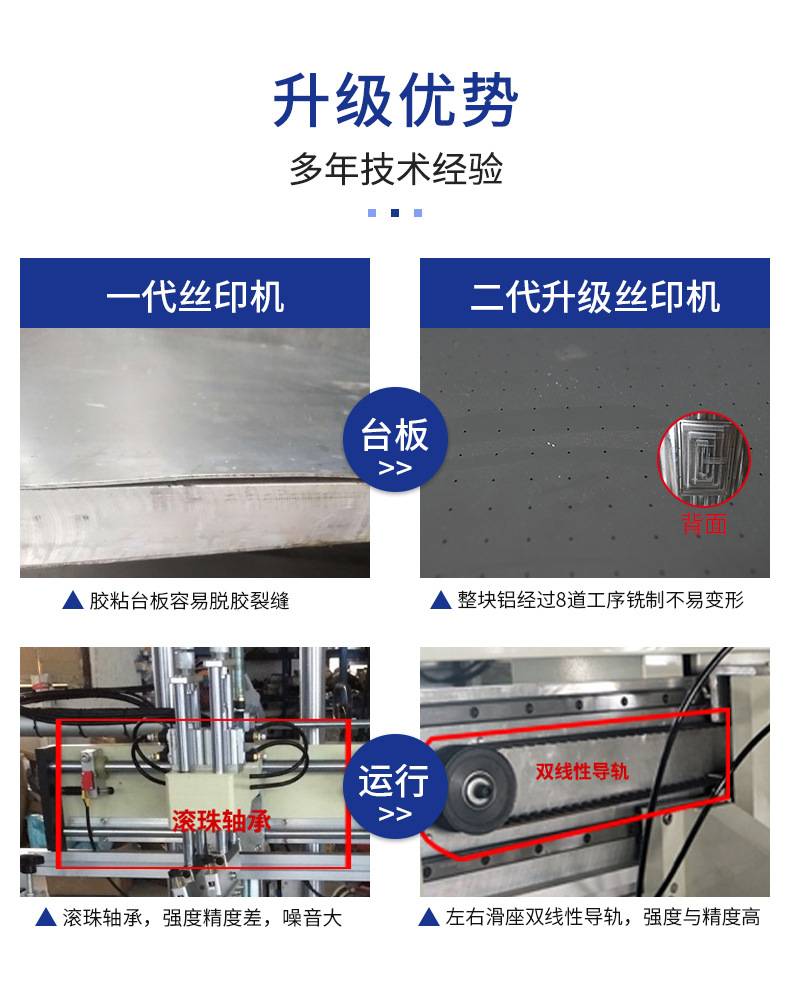 升级优势

多年技术经验

一代丝印机

二代升级丝印机

台板
>>

背面

▲ 胶粘台板容易脱胶裂缝

▲ 整块铝经过8道工序铣制不易变形

滚珠轴承

运行
>>

双线性导轨

▲ 滚珠轴承，强度精度差，噪音大

▲ 左右滑座双线性导轨，强度与精度高