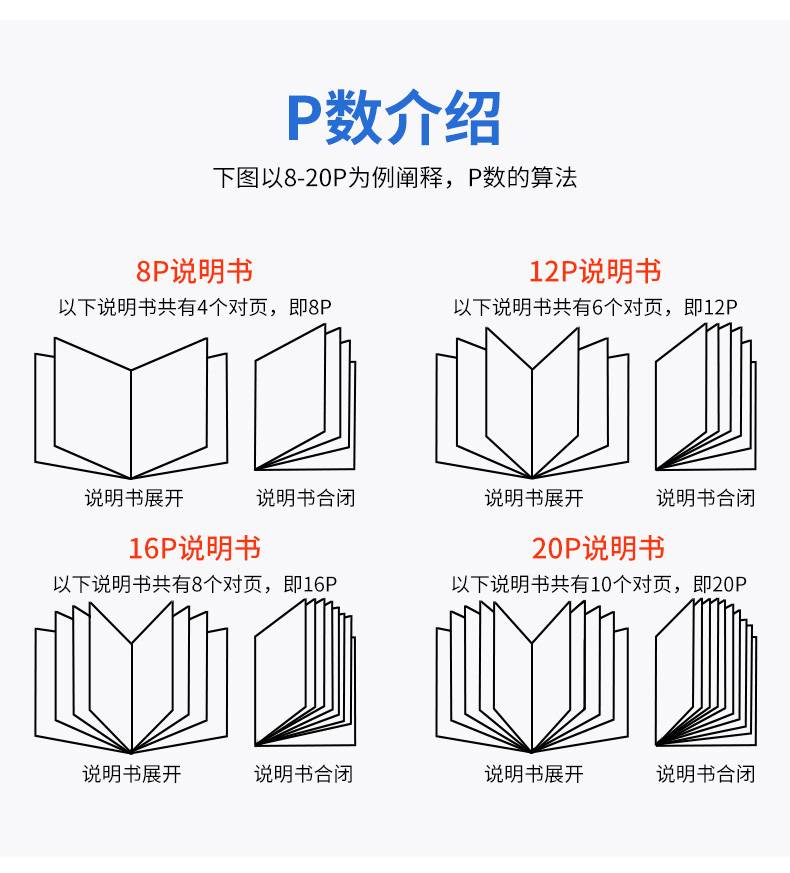 P数介绍

下图以8-20P为例阐释，P数的算法

8P说明书

以下说明书共有4个对页，即8P

说明书展开

说明书合闭

12P说明书

以下说明书共有6个对页，即12P

说明书展开

说明书合闭

16P说明书

以下说明书共有8个对页，即16P

说明书展开

说明书合闭

20P说明书

以下说明书共有10个对页，即20P

说明书展开

说明书合闭