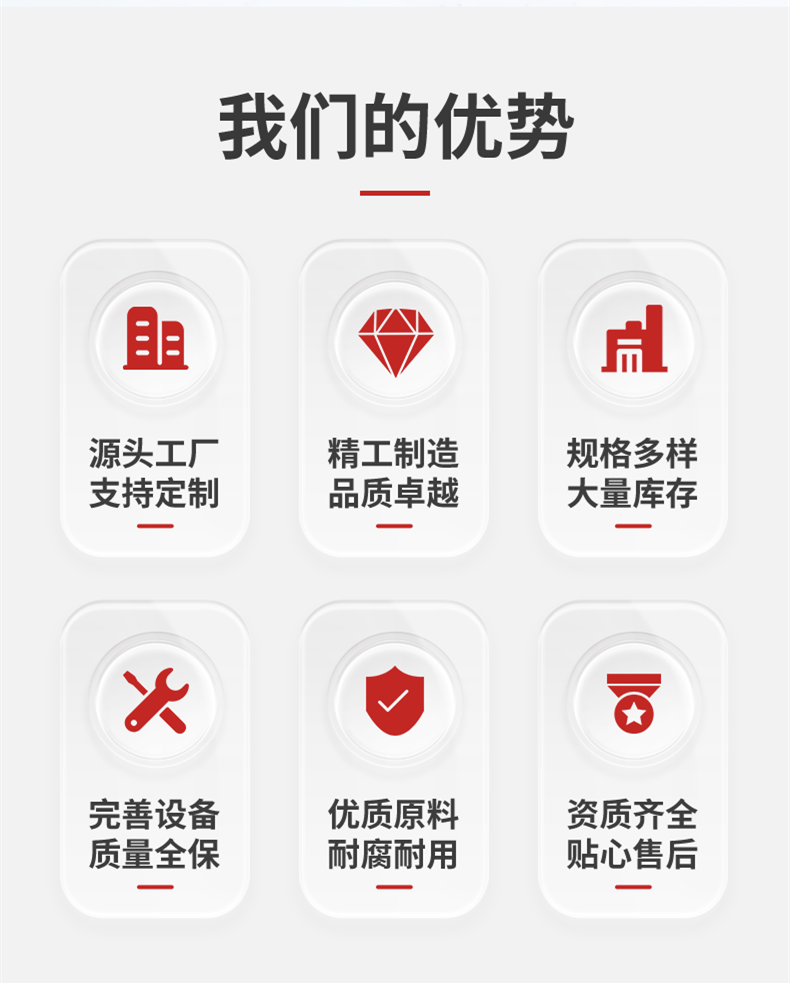 我们的优势

源头工厂
支持定制

精工制造
品质卓越

规格多样
大量库存

完善设备
质量全保

优质原料
耐腐耐用

资质齐全
贴心售后