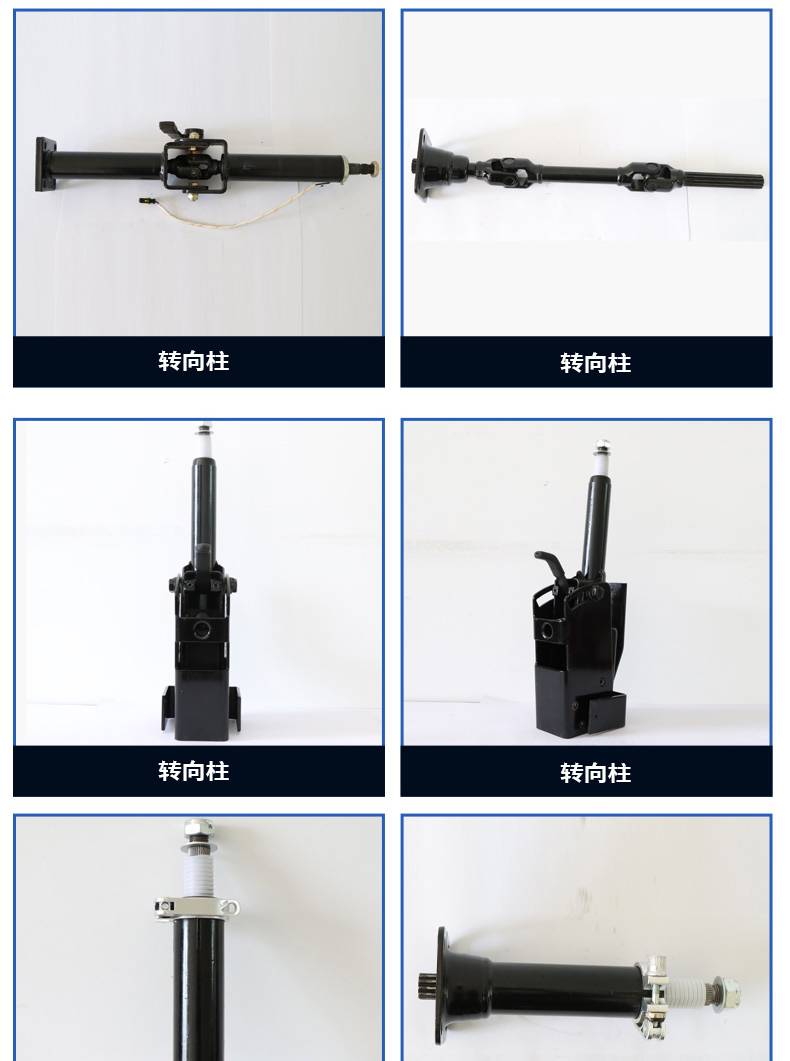 转向柱

转向柱

转向柱

转向柱