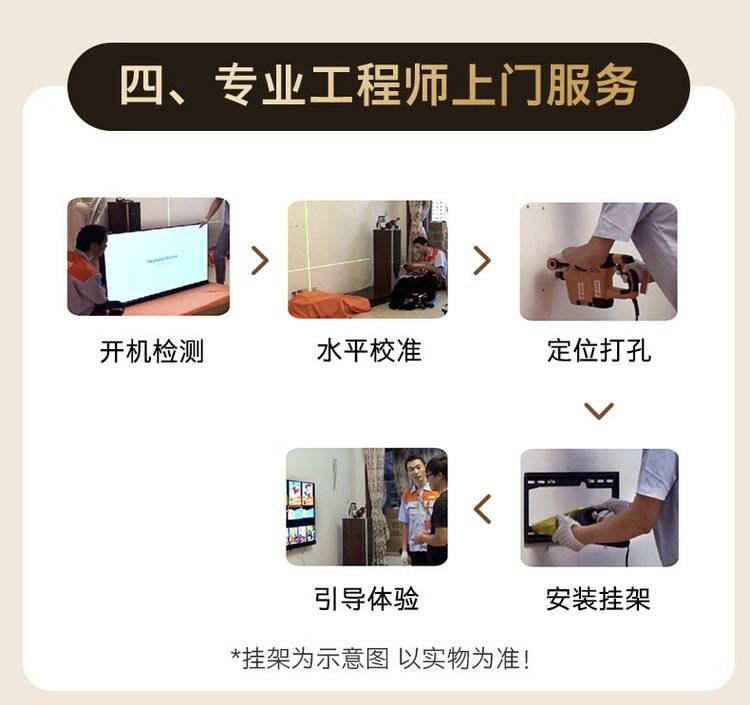 四、专业工程师上门服务

开机检测

水平校准

定位打孔

安装挂架

引导体验

*挂架为示意图 以实物为准!