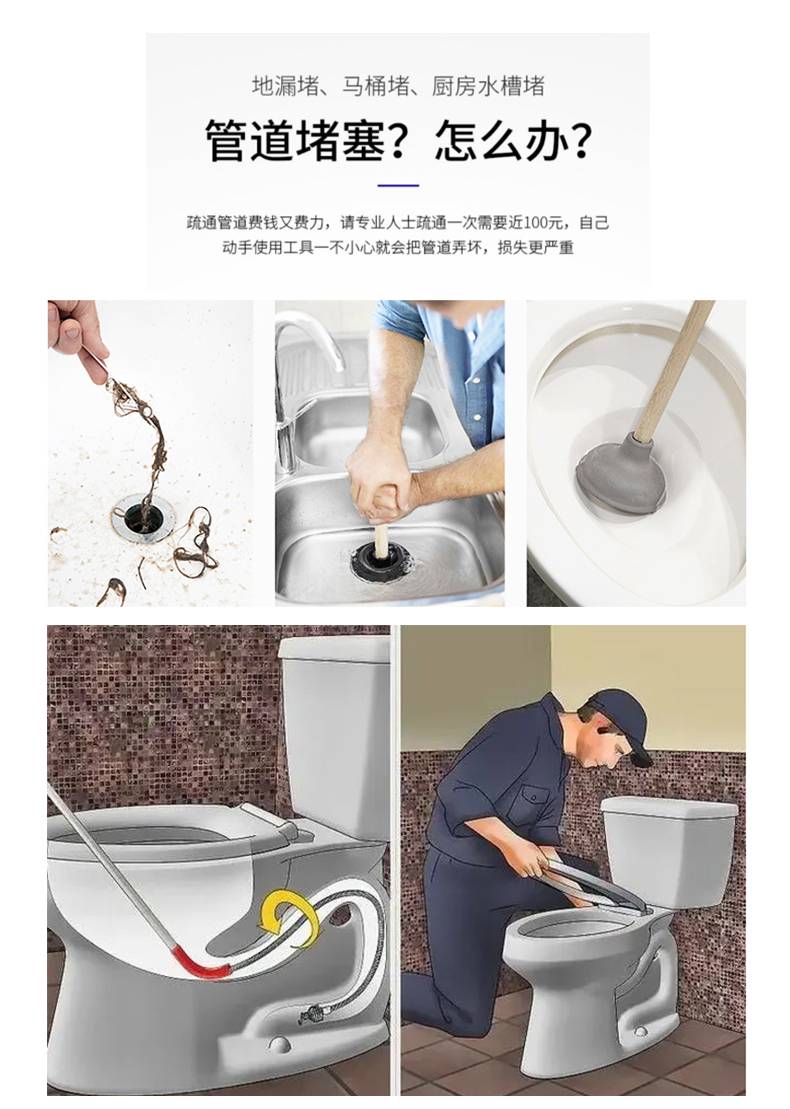 地漏堵、马桶堵、厨房水槽堵

管道堵塞？怎么办？

疏通管道费钱又费力，请专业人士疏通一次需要近100元，自己动手使用工具一不小心就会把管道弄坏，损失更严重