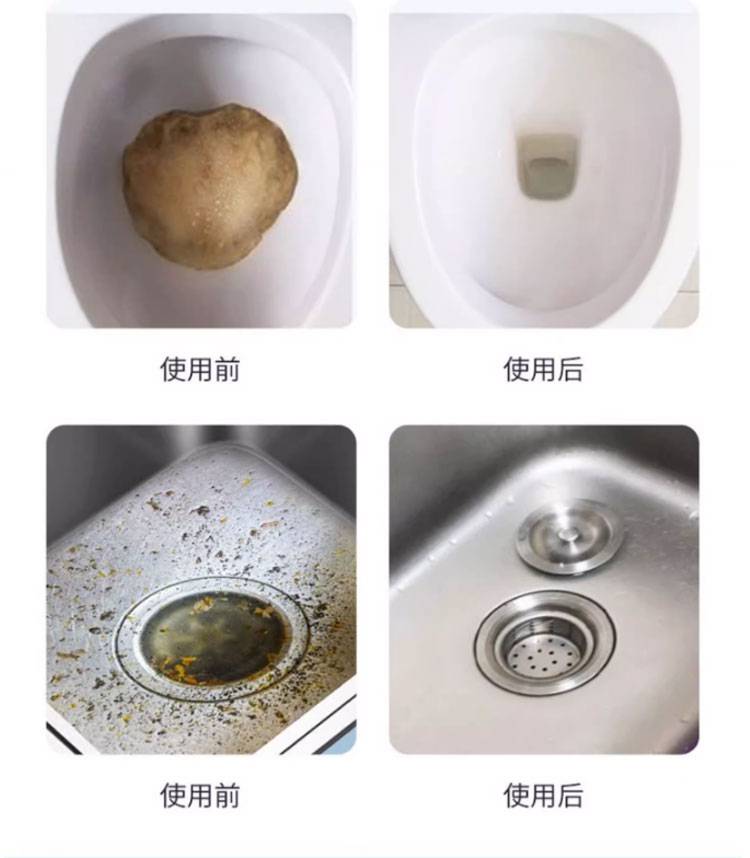 使用前

使用后

使用前

使用后