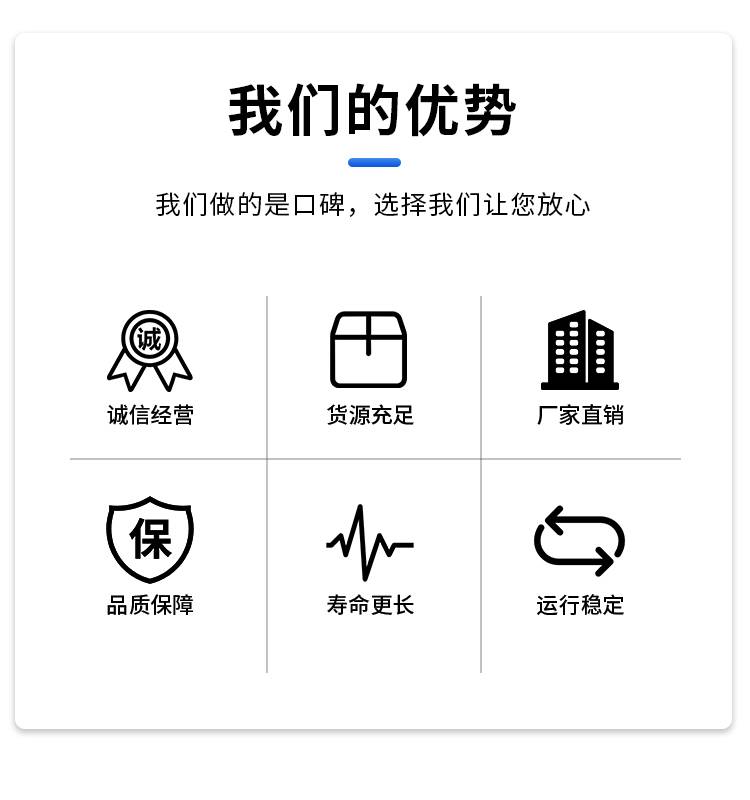 我们的优势

我们做的是口碑，选择我们让您放心

诚

诚信经营

货源充足

厂家直销

保

品质保障

寿命更长

运行稳定