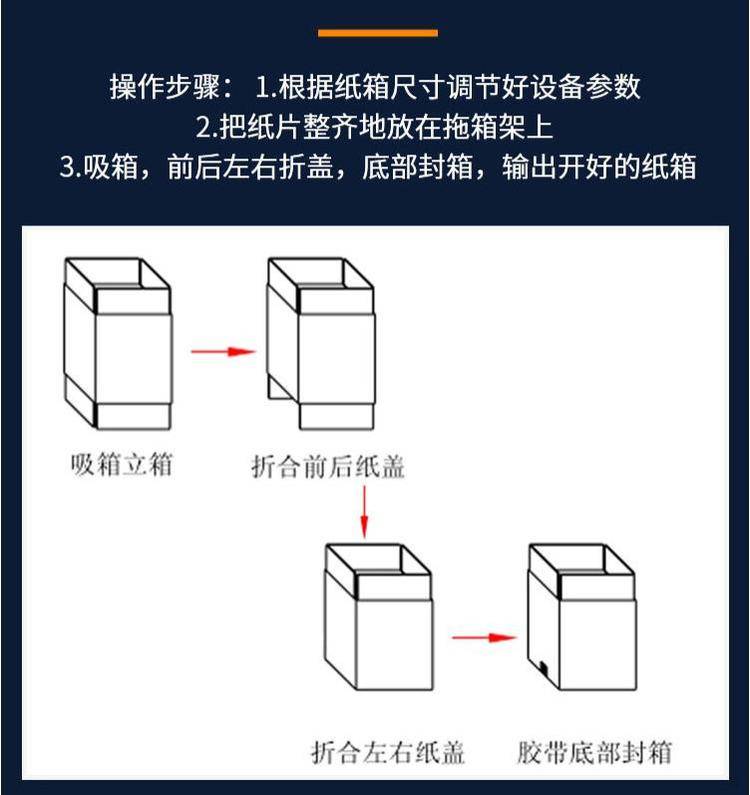 操作步骤： 1.根据纸箱尺寸调节好设备参数
2.把纸片整齐地放在拖箱架上
3.吸箱，前后左右折盖，底部封箱，输出开好的纸箱

吸箱立箱

折合前后纸盖

折合左右纸盖

胶带底部封箱