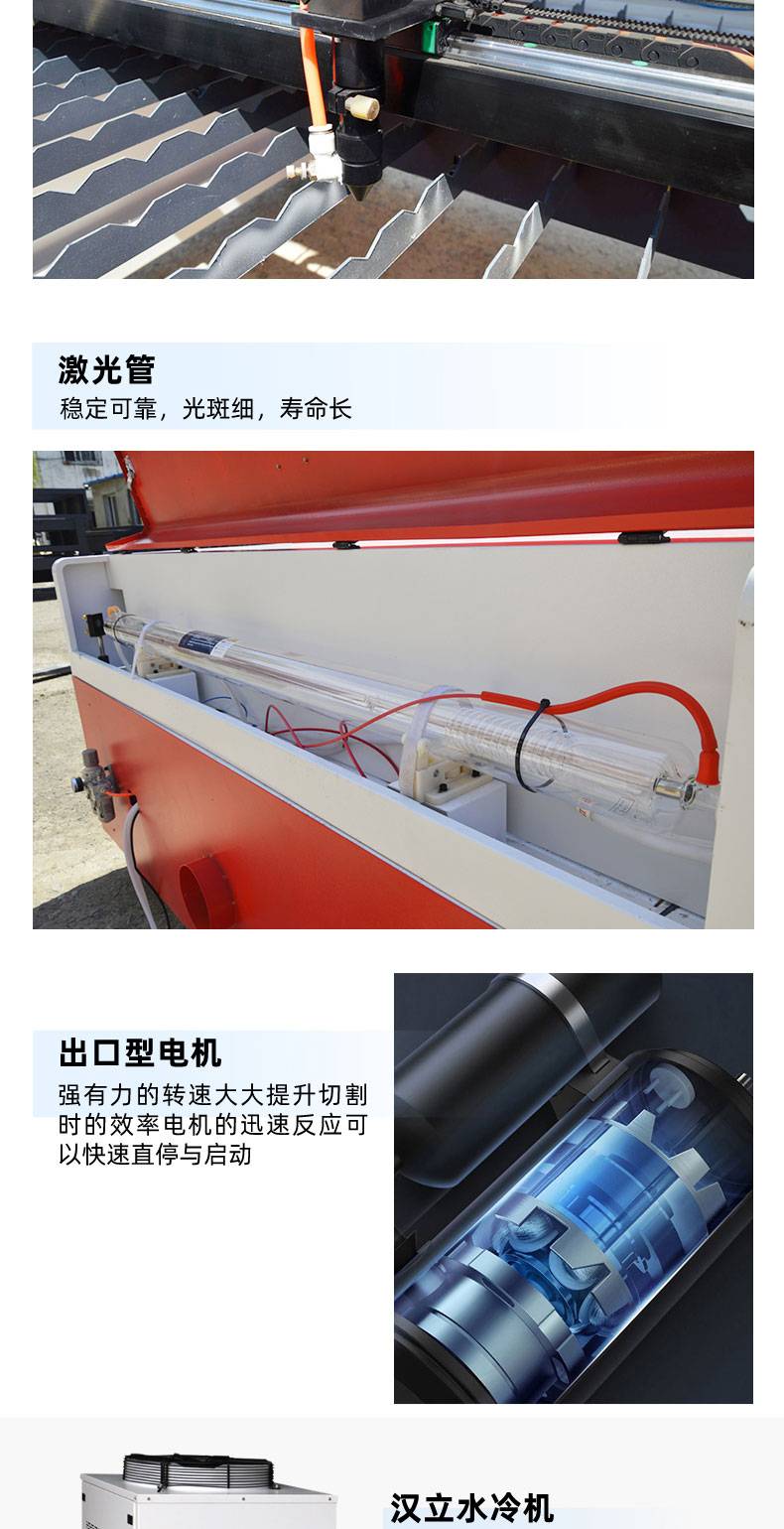 激光管

稳定可靠，光斑细，寿命长

出口型电机

强有力的转速大大提升切割时的效率电机的迅速反应可以快速直停与启动

汉立水冷机