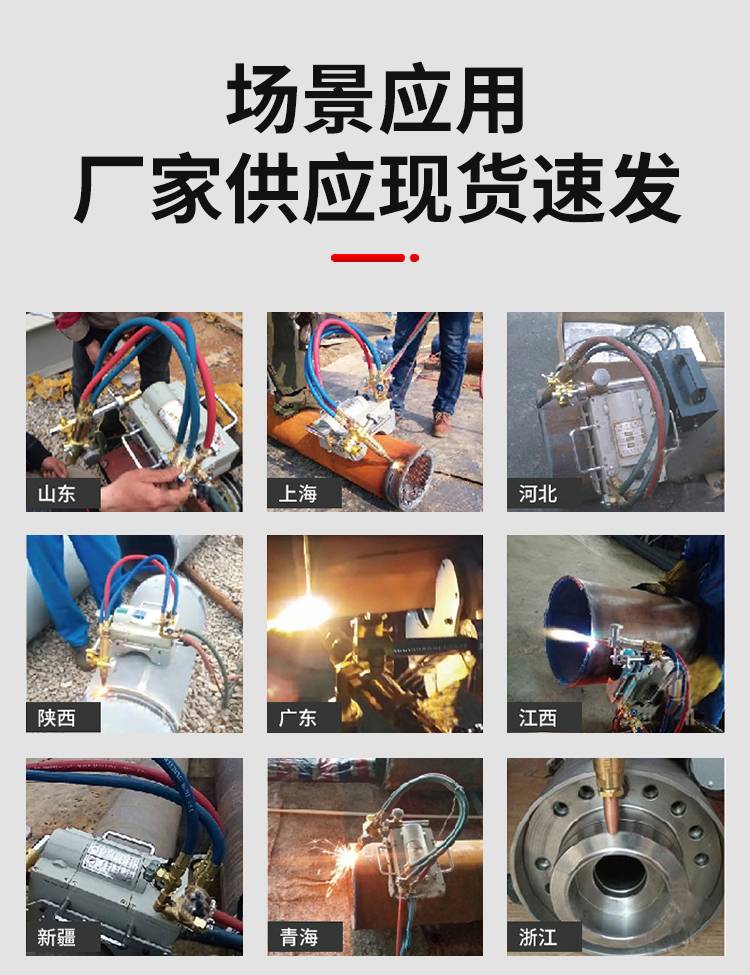 场景应用
厂家供应现货速发

山东

上海

河北

陕西

广东

江西

新疆

青海

浙江