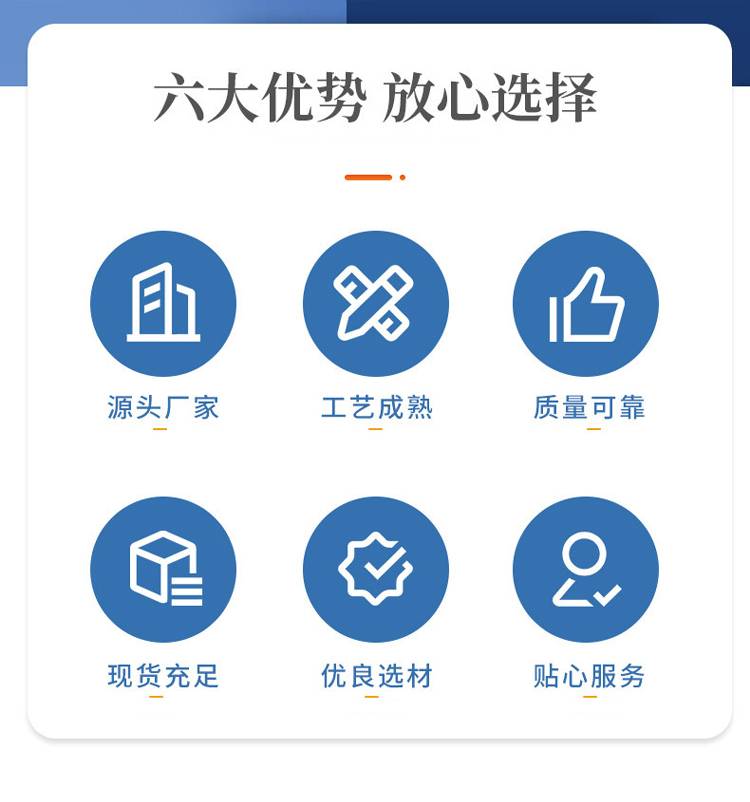 六大优势 放心选择

源头厂家

工艺成熟

质量可靠

现货充足

优良选材

贴心服务