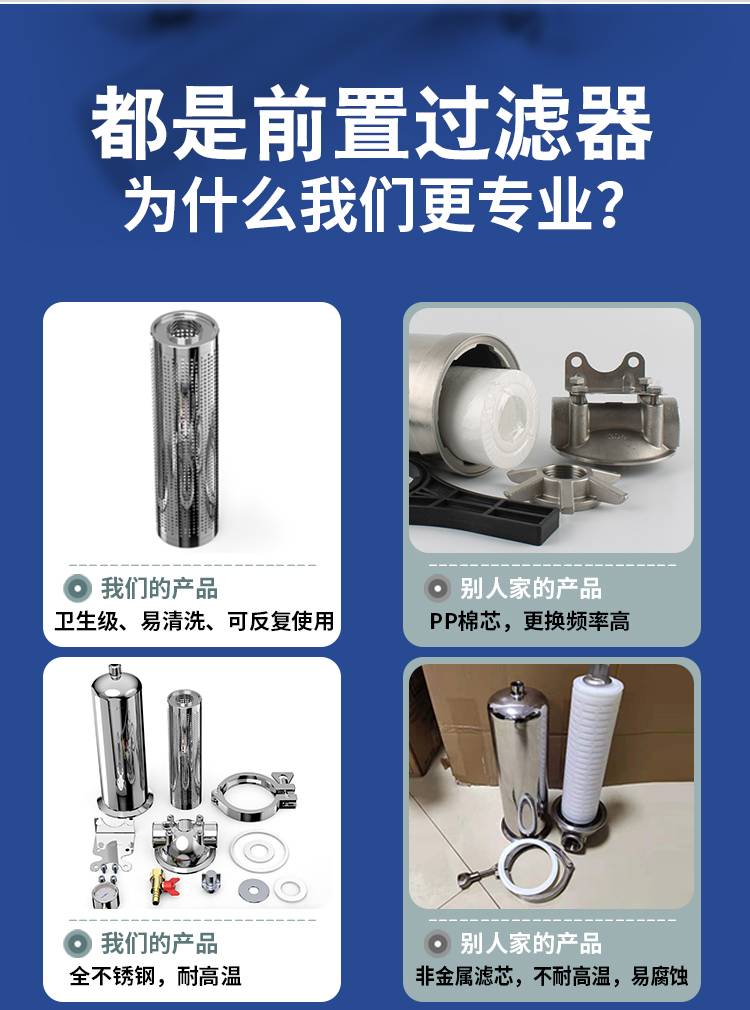 都是前置过滤器
为什么我们更专业?

我们的产品
卫生级、易清洗、可反复使用

别人家的产品
PP棉芯，更换频率高

我们的产品
全不锈钢，耐高温

别人家的产品
非金属滤芯，不耐高温，易腐蚀