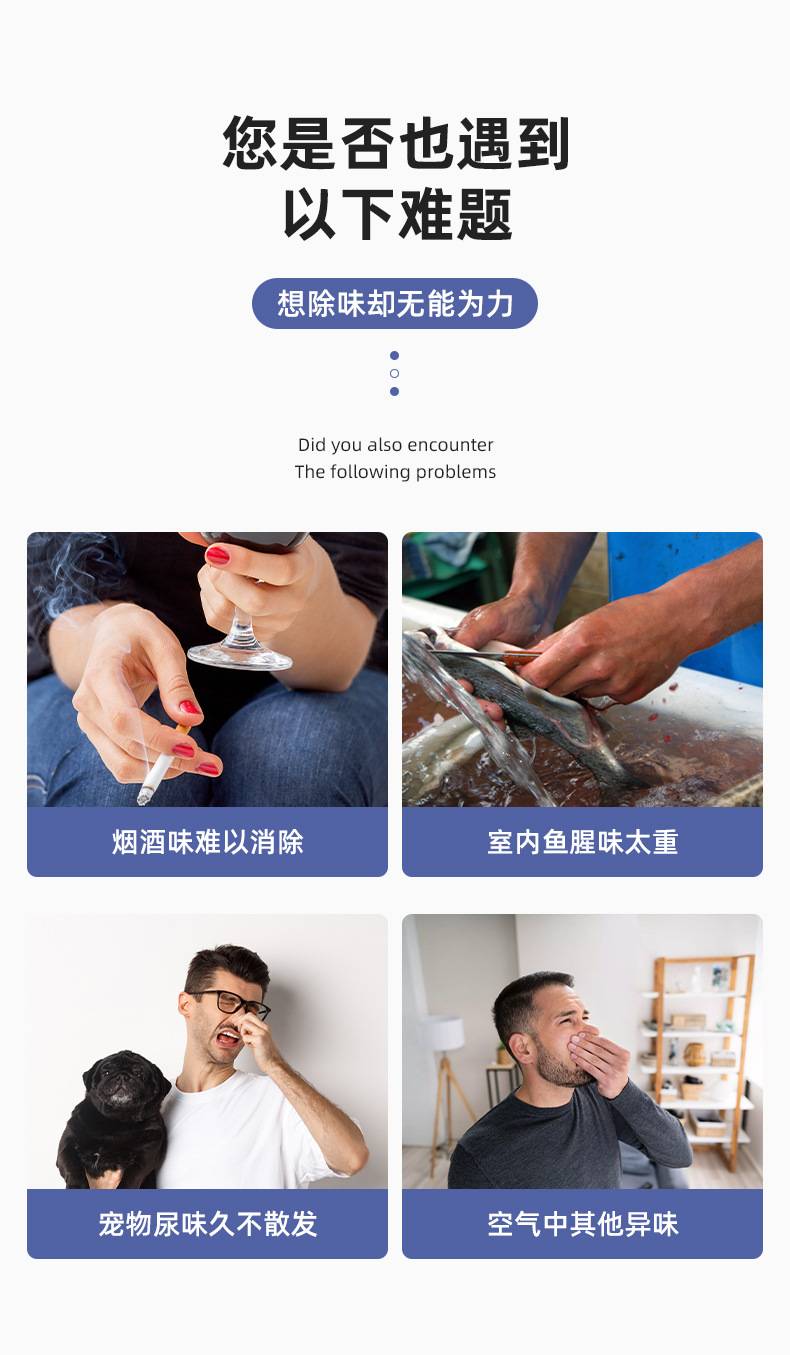 您是否也遇到
以下难题

想除味却无能为力

Did you also encounter
The following problems

烟酒味难以消除

室内鱼腥味太重

宠物尿味久不散发

空气中其他异味