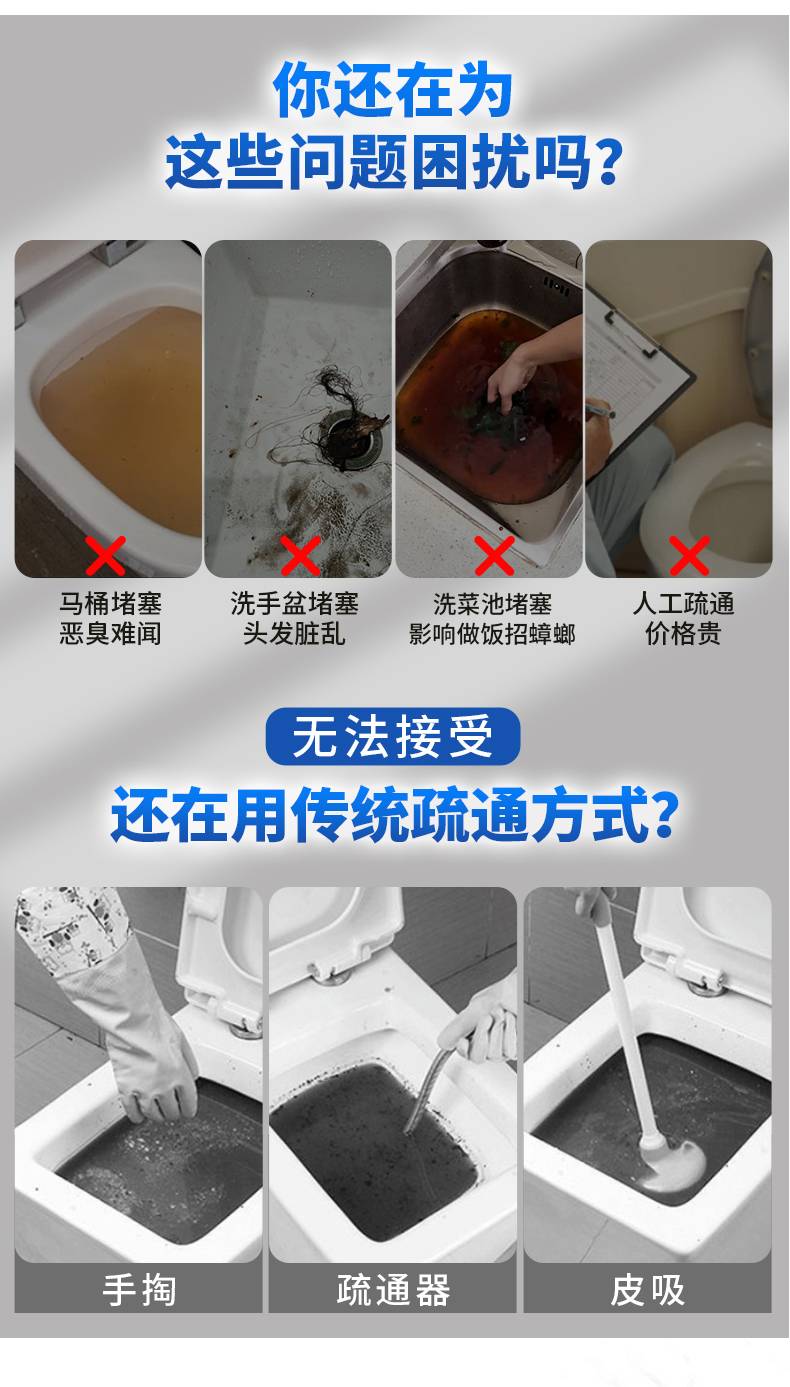 你还在为
这些问题困扰吗？

马桶堵塞
恶臭难闻

洗手盆堵塞
头发脏乱

洗菜池堵塞
影响做饭招蟑螂

人工疏通
价格贵

无法接受
还在用传统疏通方式？

手掏

疏通器

皮吸