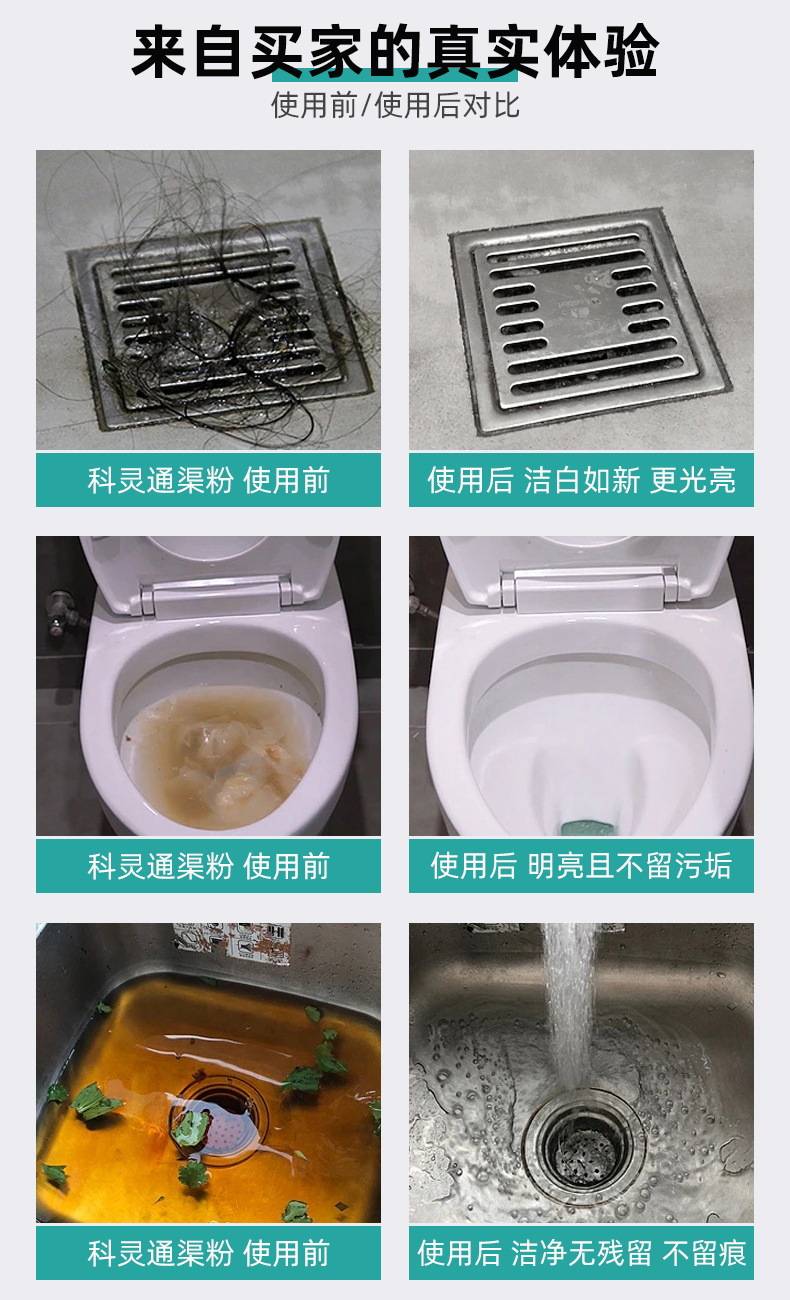 来自买家的真实体验
使用前/使用后对比

科灵通渠粉 使用前

使用后 洁白如新 更光亮

科灵通渠粉 使用前

使用后 明亮且不留污垢

科灵通渠粉 使用前

使用后 洁净无残留 不留痕