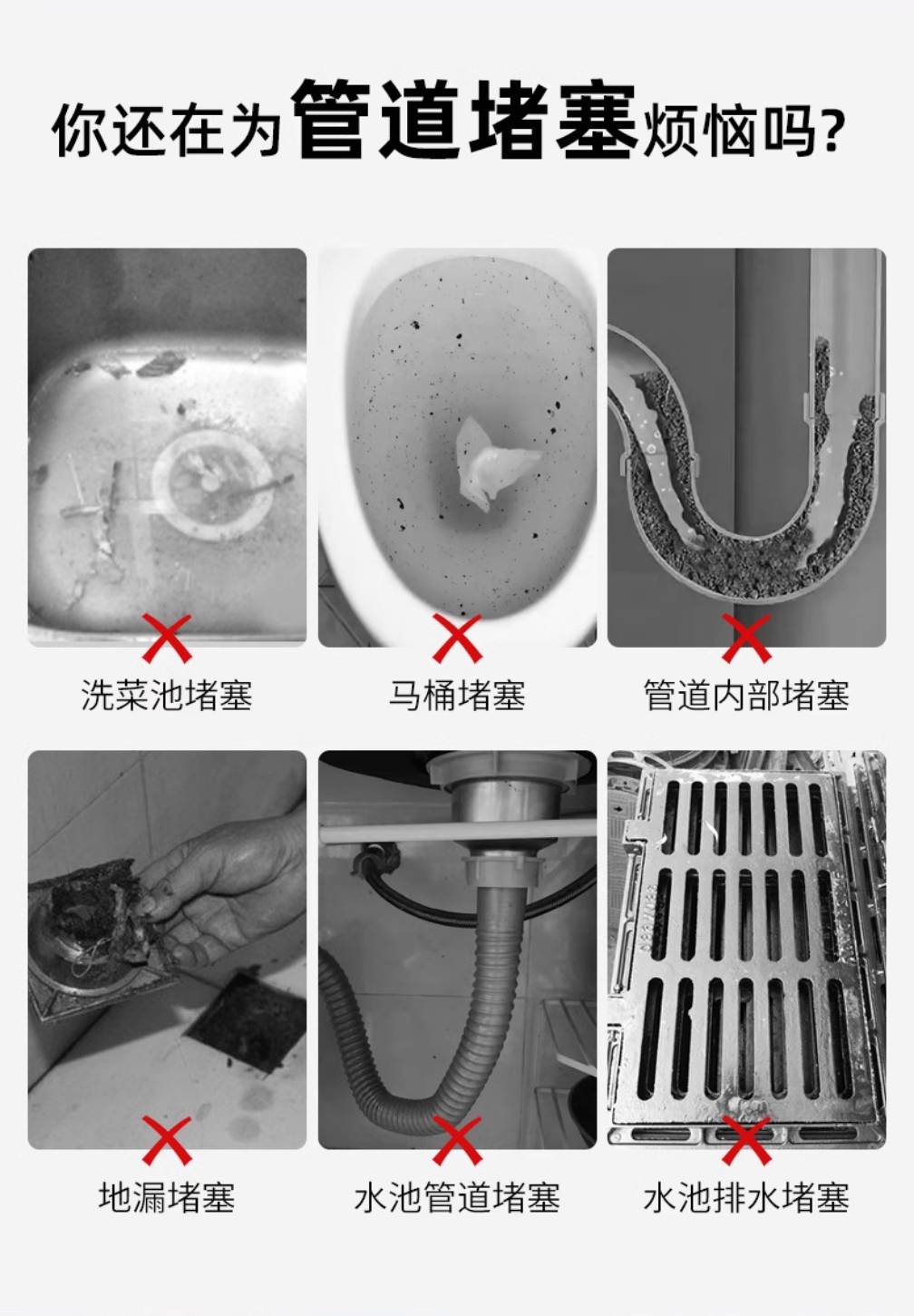 你还在为管道堵塞烦恼吗?

洗菜池堵塞

马桶堵塞

管道内部堵塞

地漏堵塞

水池管道堵塞

水池排水堵塞