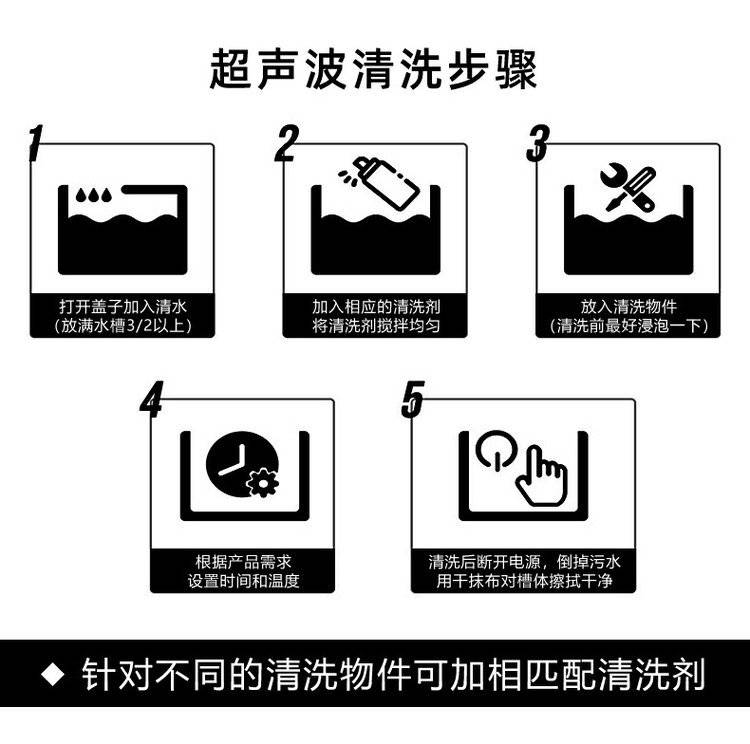 超声波清洗步骤

1

打开盖子加入清水
（放满水槽3/2以上）

2

加入相应的清洗剂
将清洗剂搅拌均匀

3

放入清洗物件
（清洗前最好浸泡一下）

4

根据产品需求
设置时间和温度

5

清洗后断开电源，倒掉污水
用干抹布对槽体擦拭干净

◆ 针对不同的清洗物件可加相匹配清洗剂