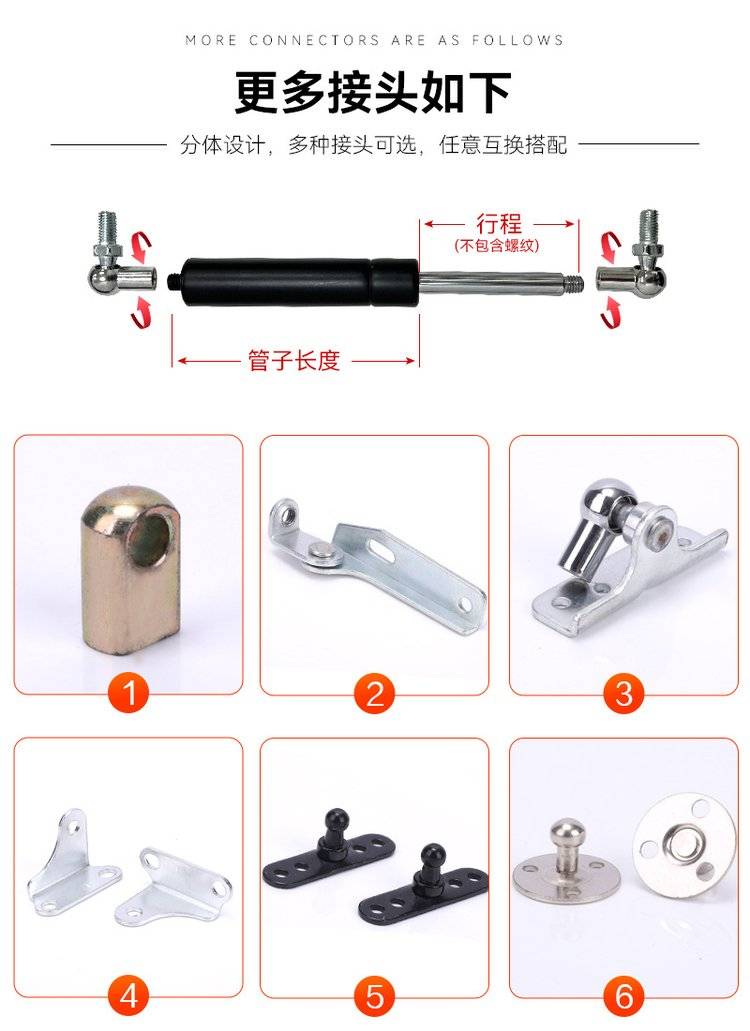 MORE CONNECTORS ARE AS FOLLOWS

更多接头如下

分体设计，多种接头可选，任意互换搭配

行程
(不包含螺纹)

管子长度

1

2

3

4

5

6