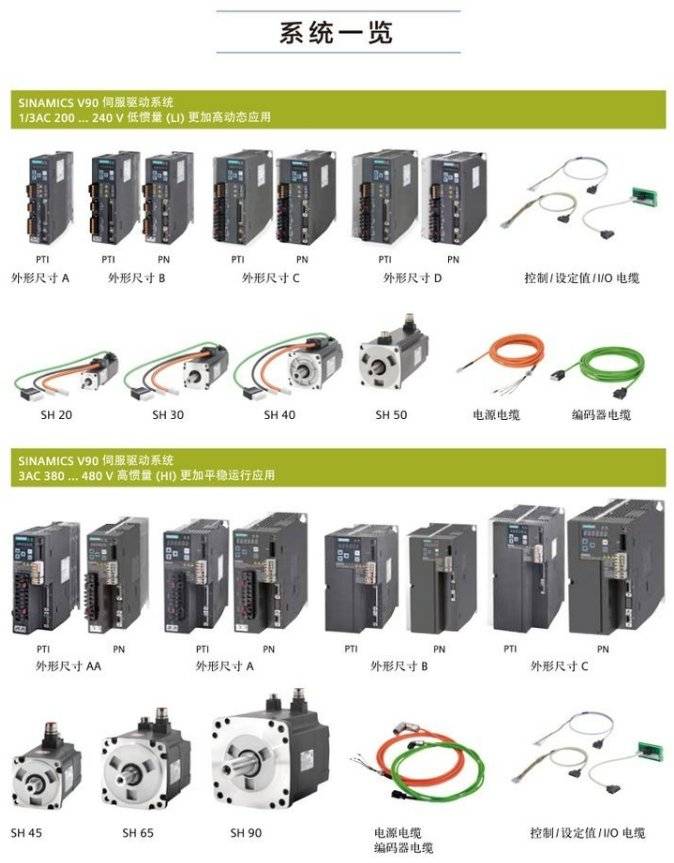 系统一览

SINAMICS V90 伺服驱动系统
1/3AC 200 ... 240 V 低惯量 (LI) 更加高动态应用

PTI
外形尺寸 A

PTI PN
外形尺寸 B

PTI PN
外形尺寸 C

PTI PN
外形尺寸 D

控制 / 设定值 / I/O 电缆

SH 20

SH 30

SH 40

SH 50

电源电缆

编码器电缆

SINAMICS V90 伺服驱动系统
3AC 380 ... 480 V 高惯量 (HI) 更加平稳运行应用

PTI PN
外形尺寸 AA

PTI PN
外形尺寸 A

PTI PN
外形尺寸 B

PTI PN
外形尺寸 C

SH 45

SH 65

SH 90

电源电缆
编码器电缆

控制 / 设定值 / I/O 电缆