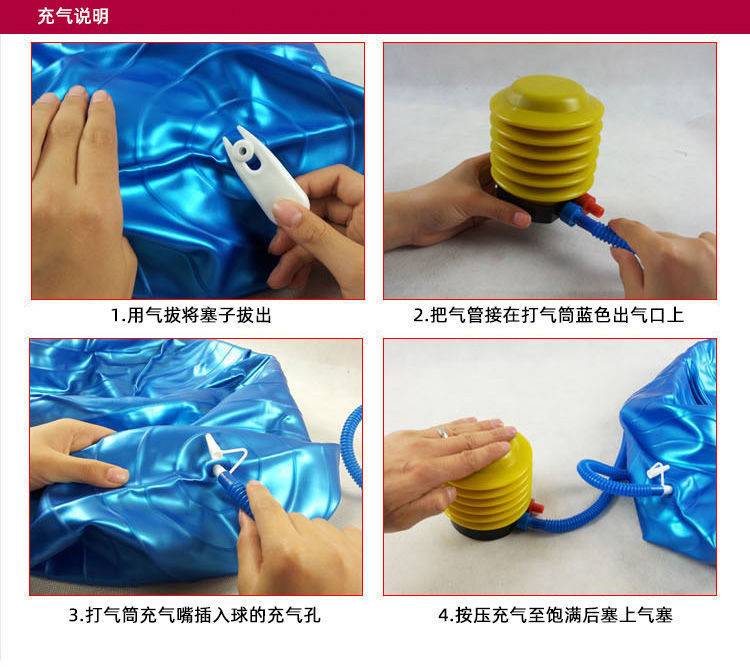 充气说明

1.用气拔将塞子拔出

2.把气管接在打气筒蓝色出气口上

3.打气筒充气嘴插入球的充气孔

4.按压充气至饱满后塞上气塞