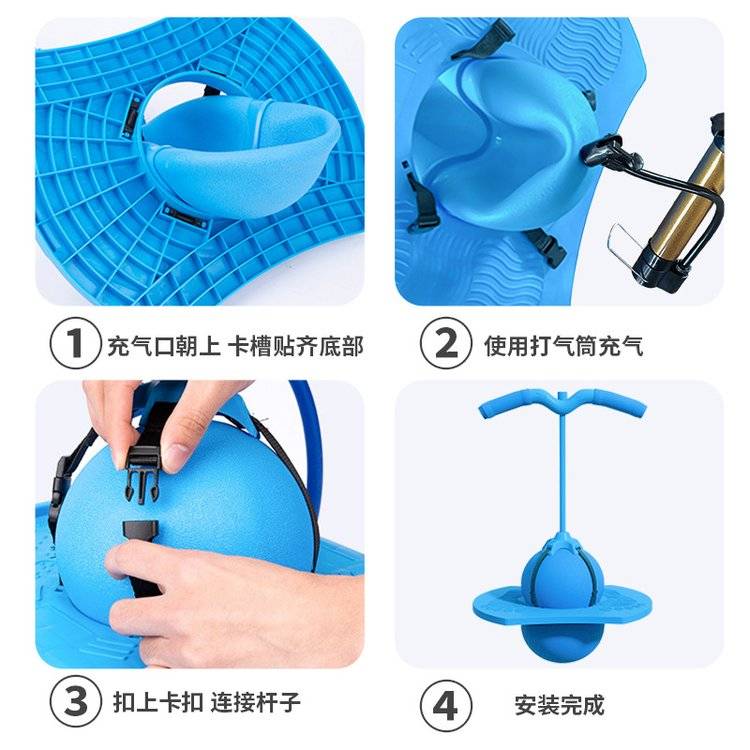 1 充气口朝上 卡槽贴齐底部

2 使用打气筒充气

3 扣上卡扣 连接杆子

4 安装完成