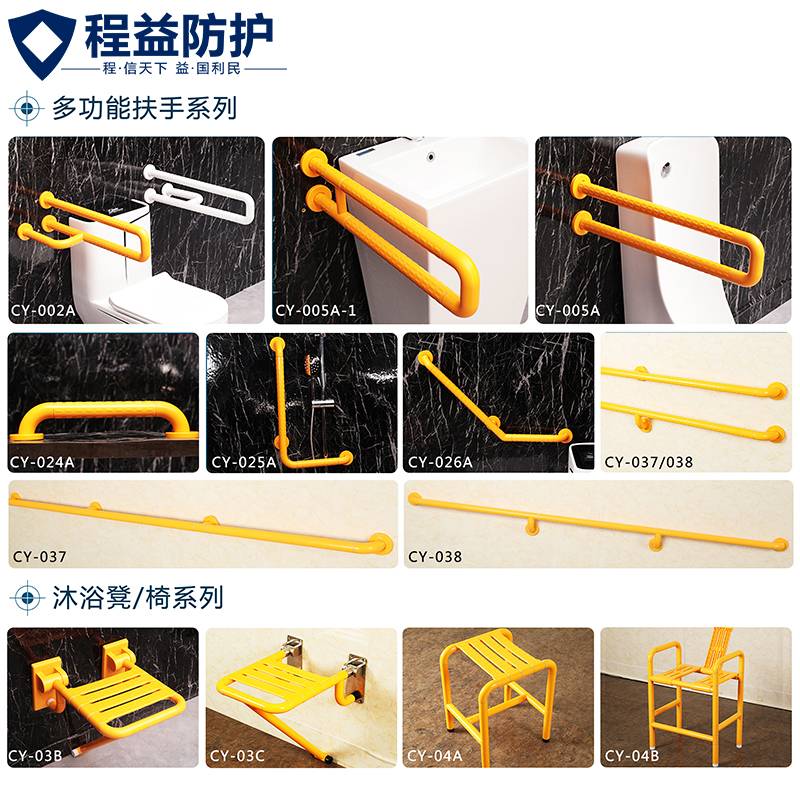 程益防护
程·信天下 益·国利民

多功能扶手系列

CY-002A
CY-005A-1
CY-005A
CY-024A
CY-025A
CY-026A
CY-037/038
CY-037
CY-038

沐浴凳/椅系列

CY-03B
CY-03C
CY-04A
CY-04B