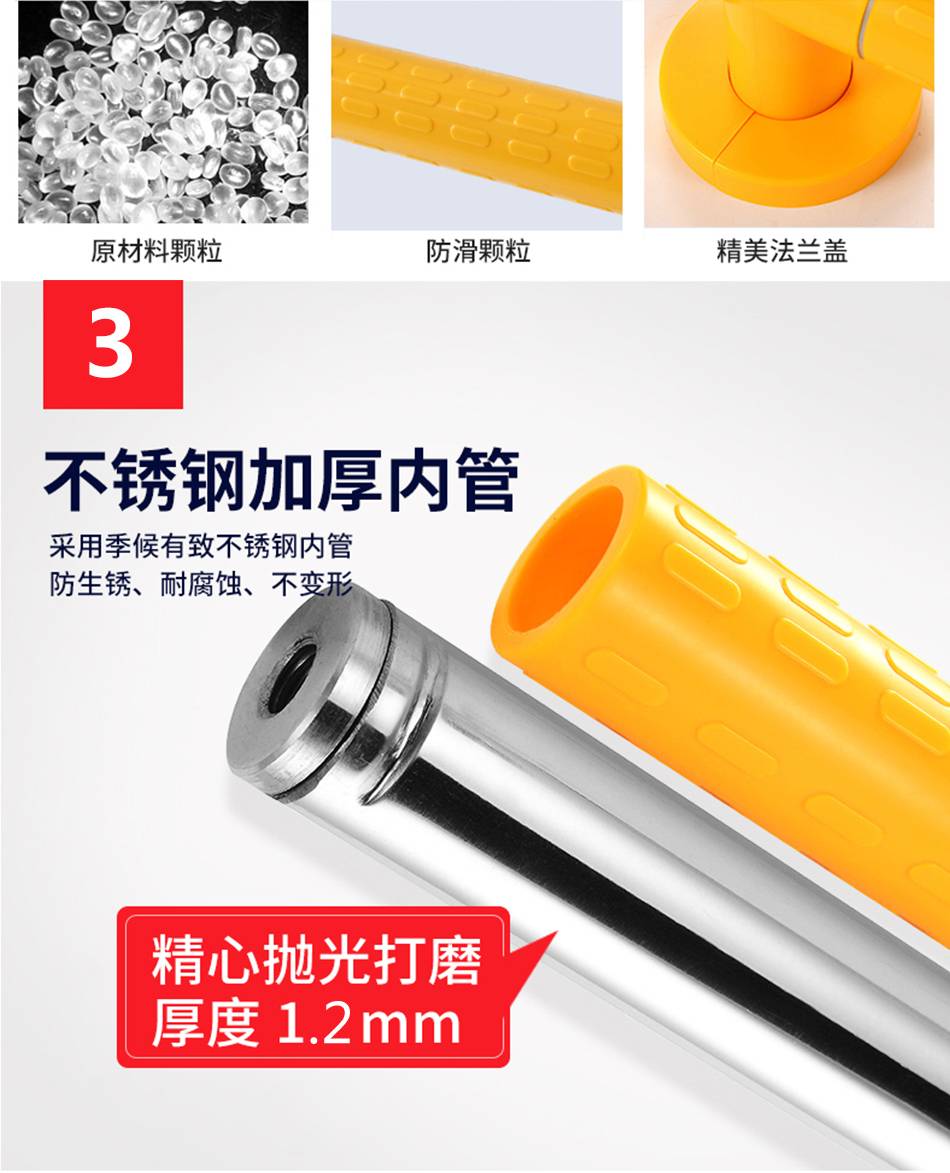 原材料颗粒

防滑颗粒

精美法兰盖

3

不锈钢加厚内管

采用季候有致不锈钢内管
防生锈、耐腐蚀、不变形

精心抛光打磨
厚度 1.2mm