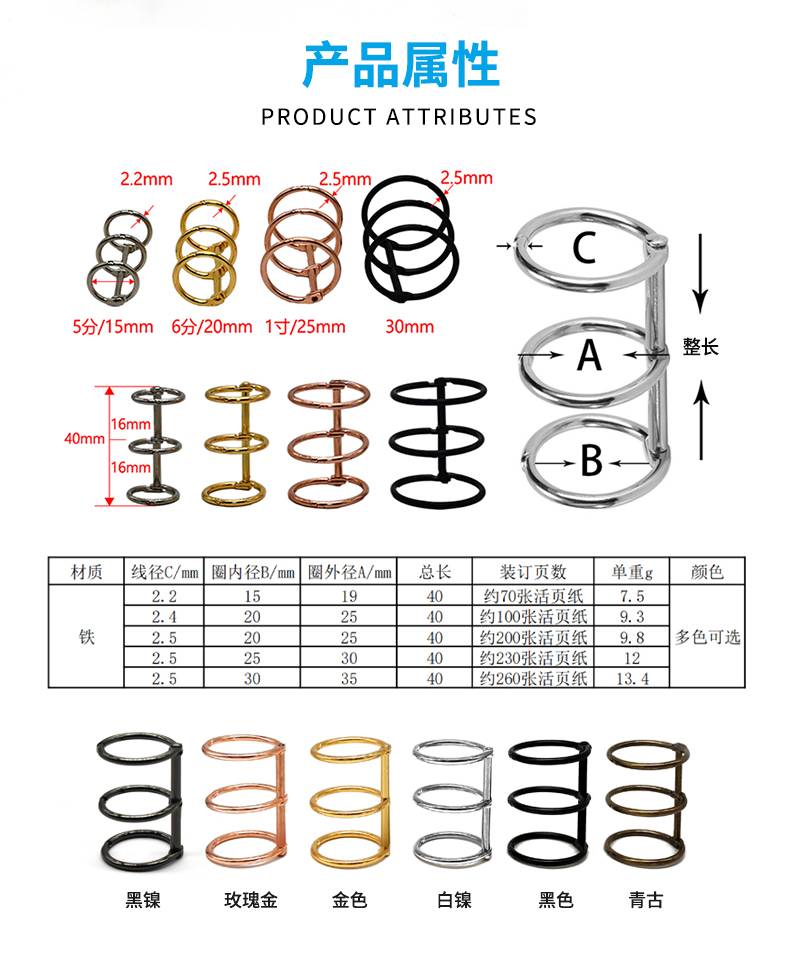 产品属性

PRODUCT ATTRIBUTES

2.2mm 2.5mm 2.5mm 2.5mm

5分/15mm 6分/20mm 1寸/25mm 30mm

C
A
B
整长

40mm
16mm
16mm

| 材质 | 线径C/mm | 圈内径B/mm | 圈外径A/mm | 总长 | 装订页数 | 单重g | 颜色 |
|---|---|---|---|---|---|---|---|
| 铁 | 2.2 | 15 | 19 | 40 | 约70张活页纸 | 7.5 | 多色可选 |
| | 2.4 | 20 | 25 | 40 | 约100张活页纸 | 9.3 | |
| | 2.5 | 20 | 25 | 40 | 约200张活页纸 | 9.8 | |
| | 2.5 | 25 | 30 | 40 | 约230张活页纸 | 12 | |
| | 2.5 | 30 | 35 | 40 | 约260张活页纸 | 13.4 | |

黑镍 玫瑰金 金色 白镍 黑色 青古