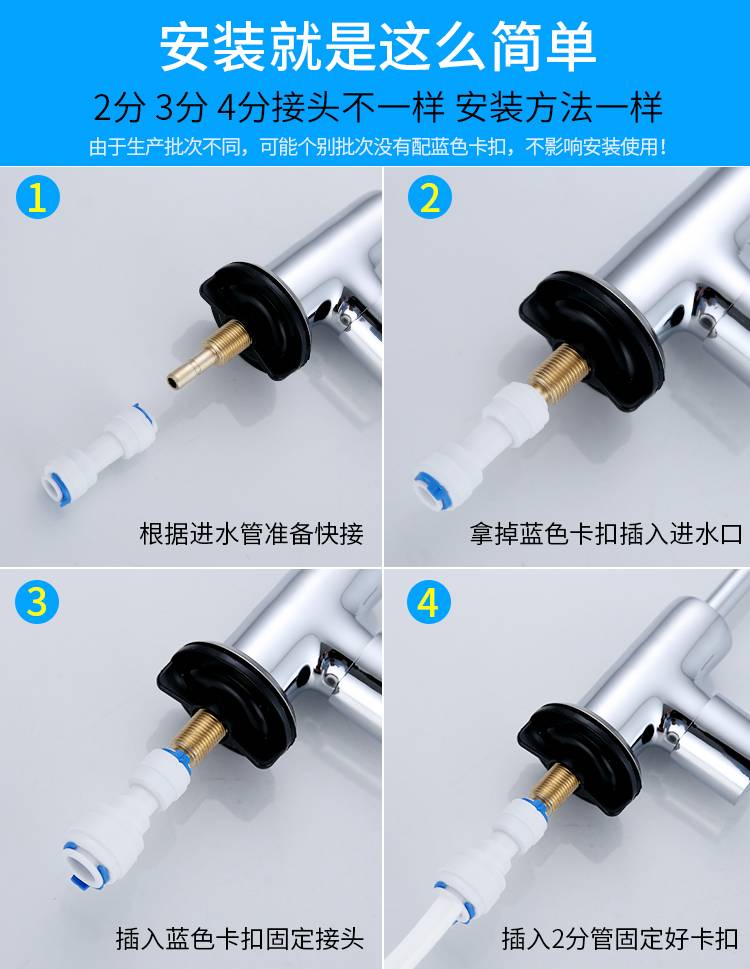 安装就是这么简单

2分 3分 4分接头不一样 安装方法一样

由于生产批次不同，可能个别批次没有配蓝色卡扣，不影响安装使用！

1

根据进水管准备快接

2

拿掉蓝色卡扣插入进水口

3

插入蓝色卡扣固定接头

4

插入2分管固定好卡扣