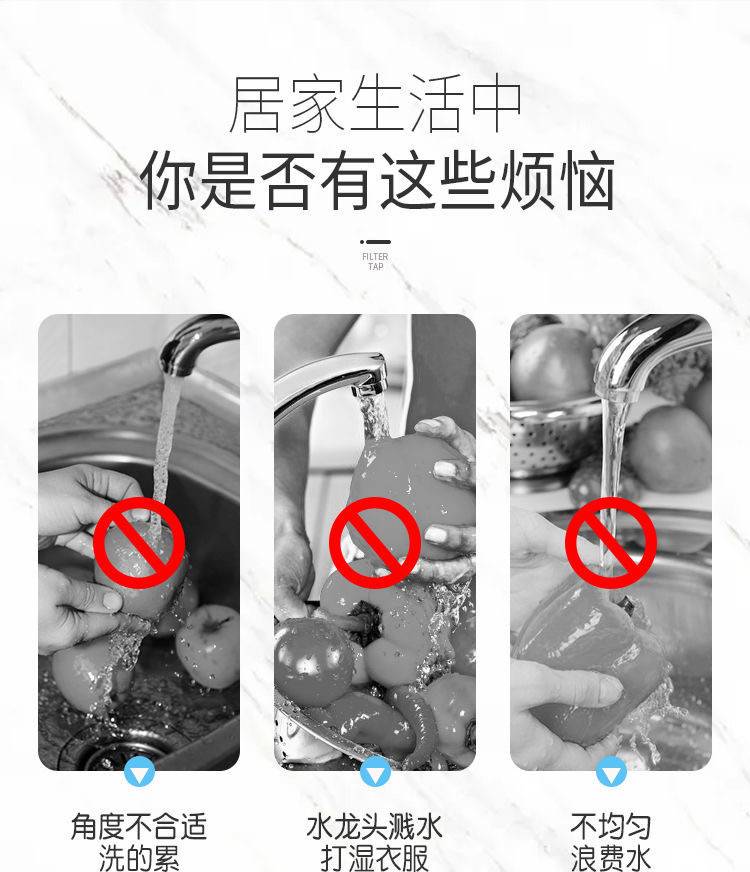 居家生活中
你是否有这些烦恼

FILTER
TAP

角度不合适
洗的累

水龙头溅水
打湿衣服

不均匀
浪费水