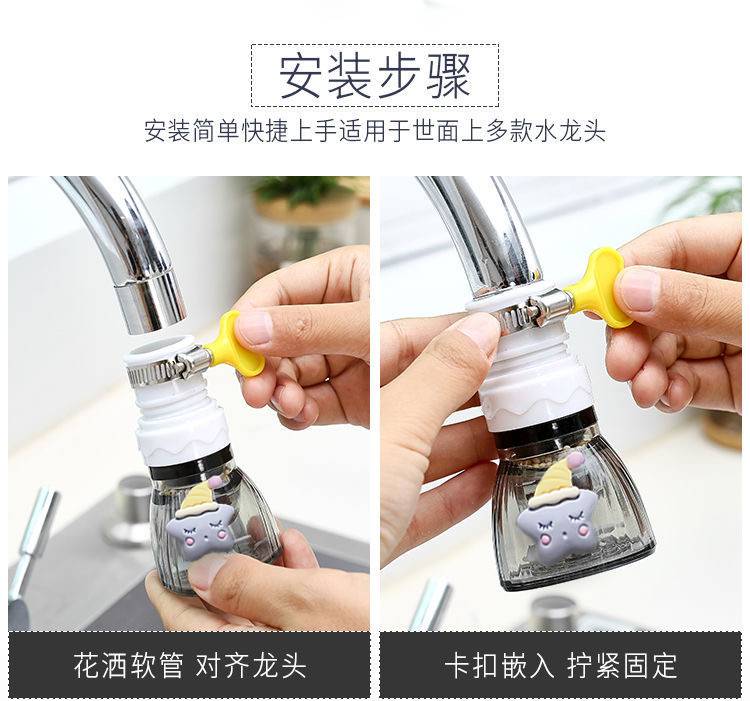 安装步骤

安装简单快捷上手适用于世面上多款水龙头

花洒软管 对齐龙头

卡扣嵌入 拧紧固定