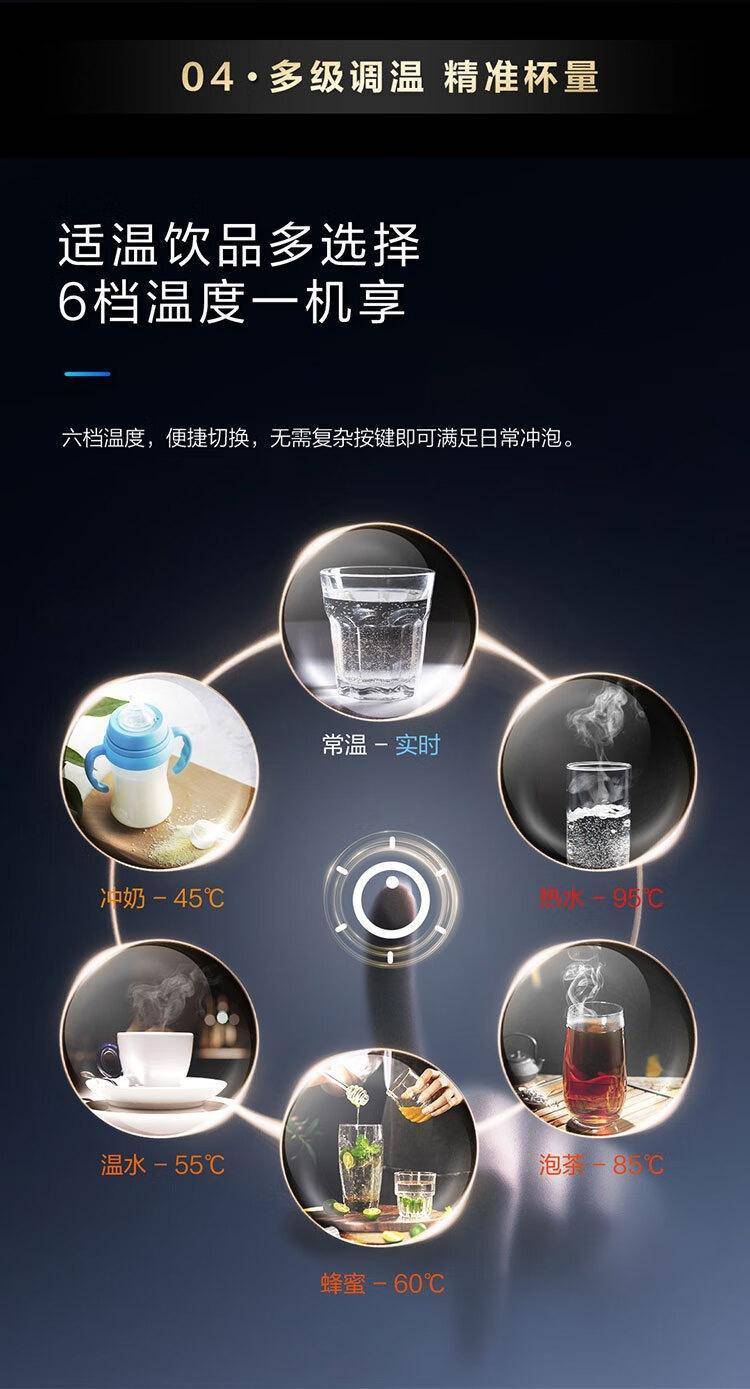 04 · 多级调温 精准杯量

适温饮品多选择
6档温度一机享

六档温度，便捷切换，无需复杂按键即可满足日常冲泡。

常温 - 实时

冲奶 - 45℃

热水 - 95℃

温水 - 55℃

泡茶 - 85℃

蜂蜜 - 60℃