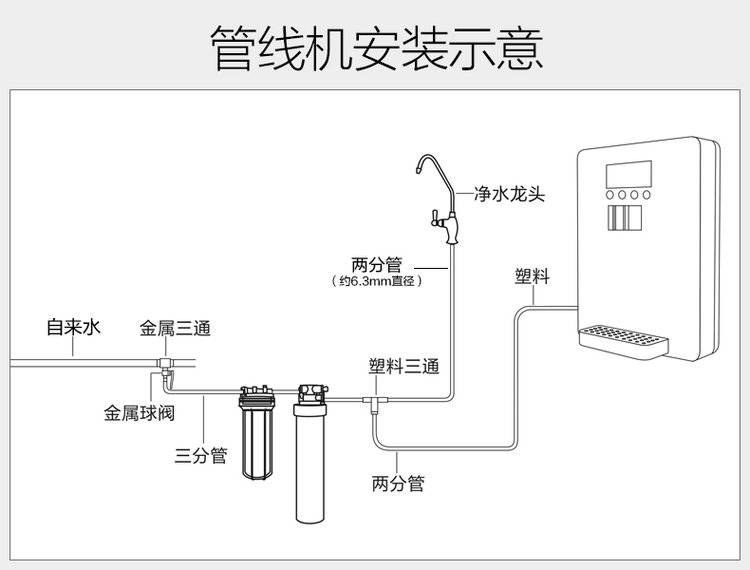 管线机安装示意

净水龙头

两分管
（约6.3mm直径）

塑料

自来水

金属三通

塑料三通

金属球阀

三分管

两分管