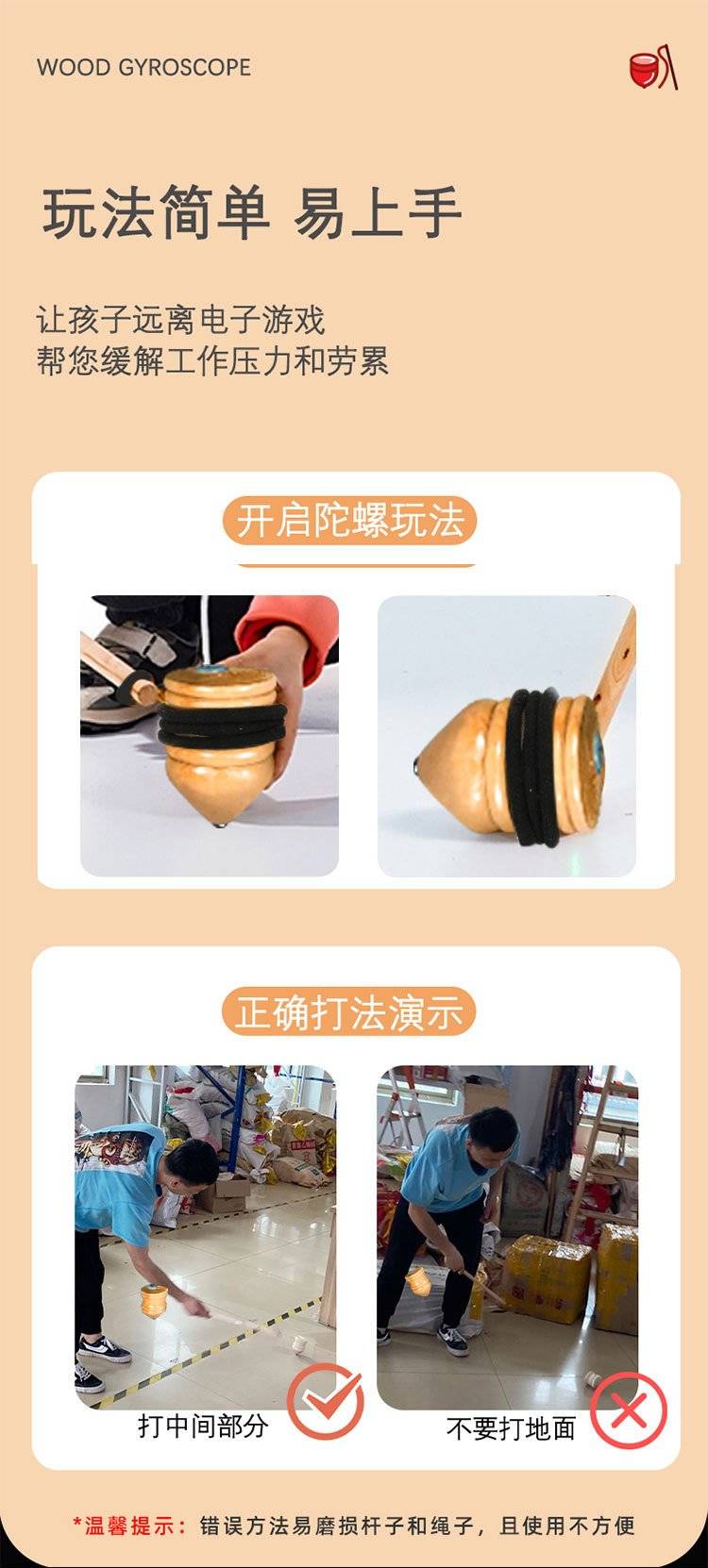 WOOD GYROSCOPE

玩法简单 易上手

让孩子远离电子游戏
帮您缓解工作压力和劳累

开启陀螺玩法

正确打法演示

打中间部分

不要打地面

*温馨提示：错误方法易磨损杆子和绳子，且使用不方便