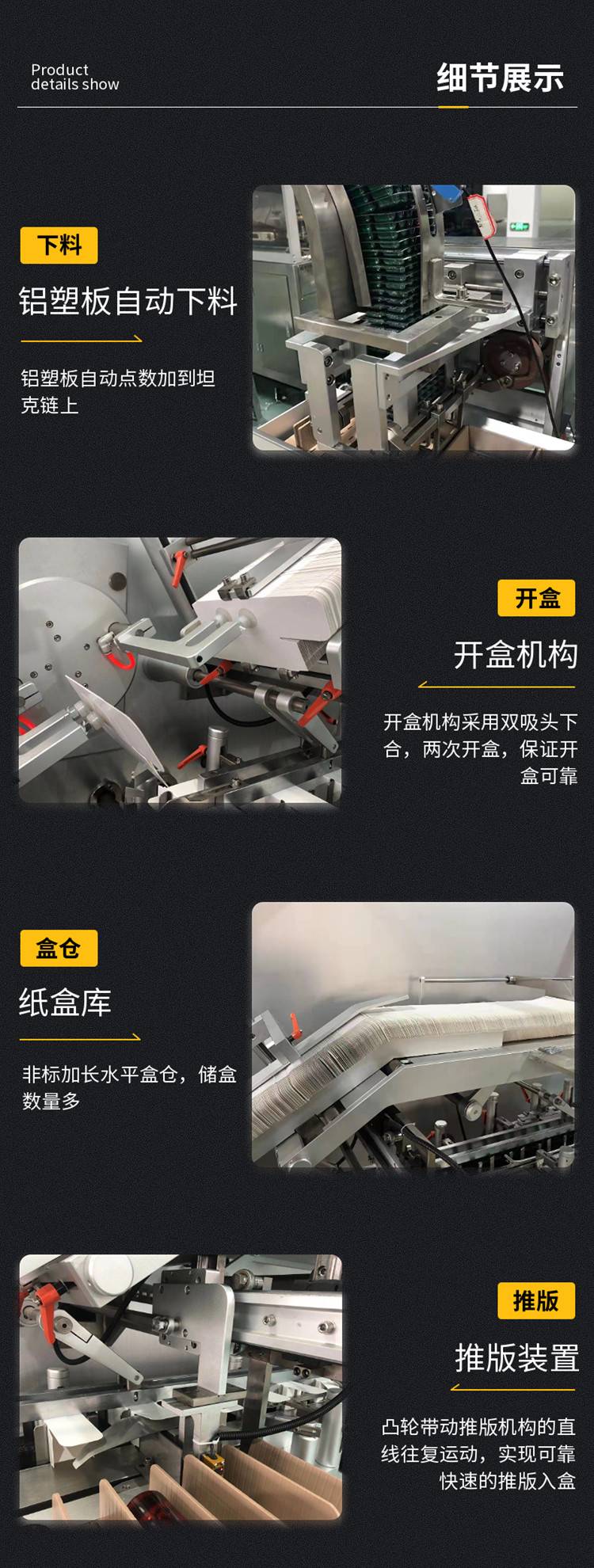 Product details show

细节展示

下料

铝塑板自动下料

铝塑板自动点数加到坦克链上

开盒

开盒机构

开盒机构采用双吸头下合，两次开盒，保证开盒可靠

盒仓

纸盒库

非标加长水平盒仓，储盒数量多

推版

推版装置

凸轮带动推版机构的直线往复运动，实现可靠快速的推版入盒