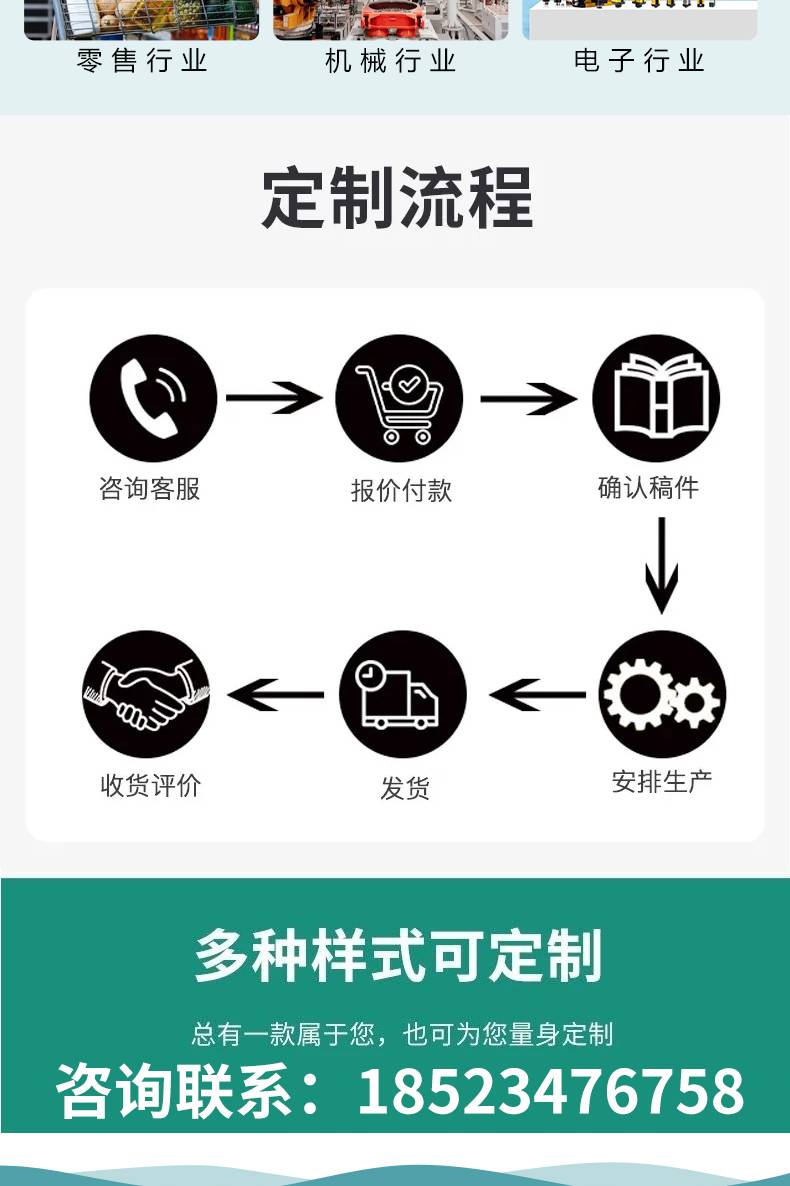 零售行业

机械行业

电子行业

定制流程

咨询客服

报价付款

确认稿件

安排生产

发货

收货评价

多种样式可定制

总有一款属于您，也可为您量身定制

咨询联系：18523476758