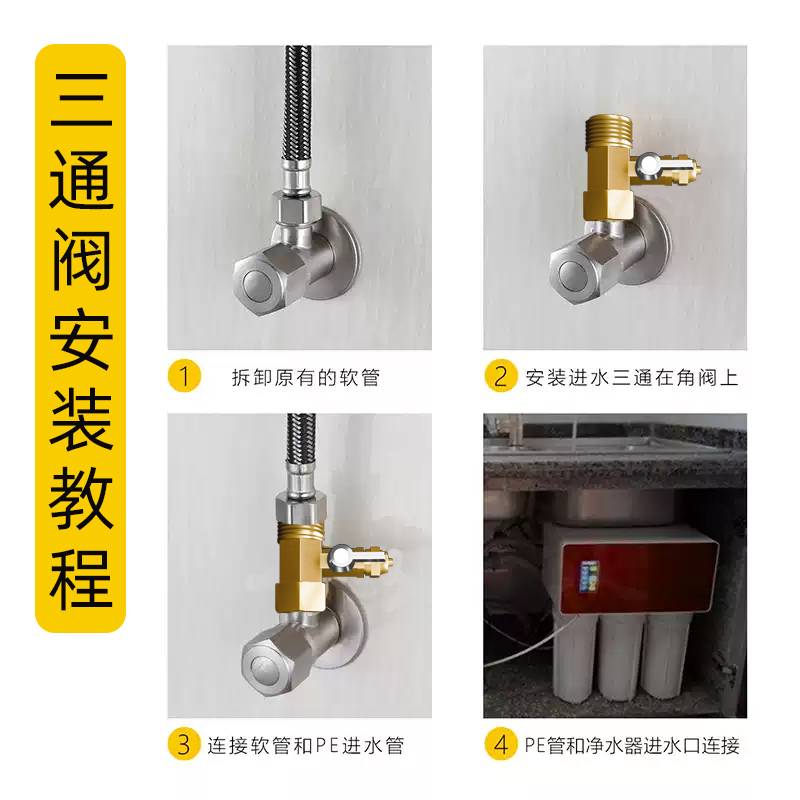 三通阀安装教程

1 拆卸原有的软管

2 安装进水三通在角阀上

3 连接软管和PE进水管

4 PE管和净水器进水口连接