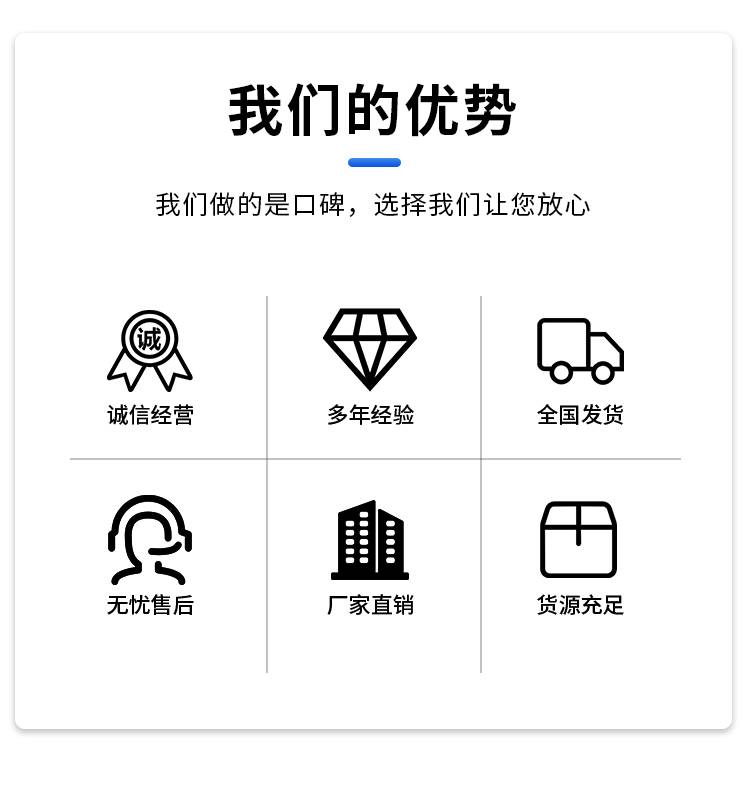 我们的优势

我们做的是口碑，选择我们让您放心

诚

诚信经营

多年经验

全国发货

无忧售后

厂家直销

货源充足