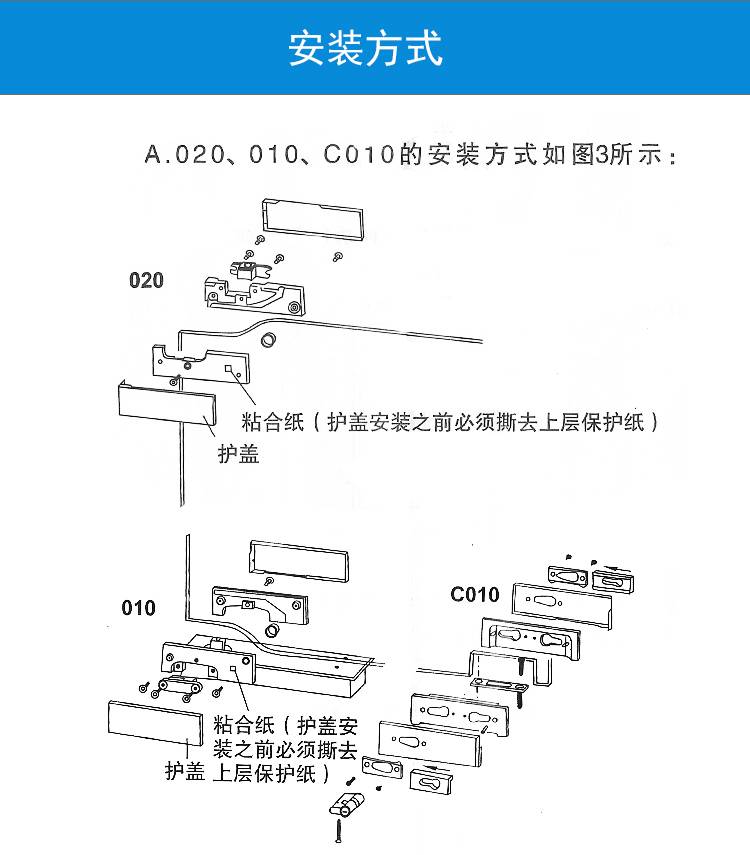 安装方式

A.020、010、C010的安装方式如图3所示：

020

粘合纸（护盖安装之前必须撕去上层保护纸）

护盖

010

C010

粘合纸（护盖安装之前必须撕去上层保护纸）

护盖