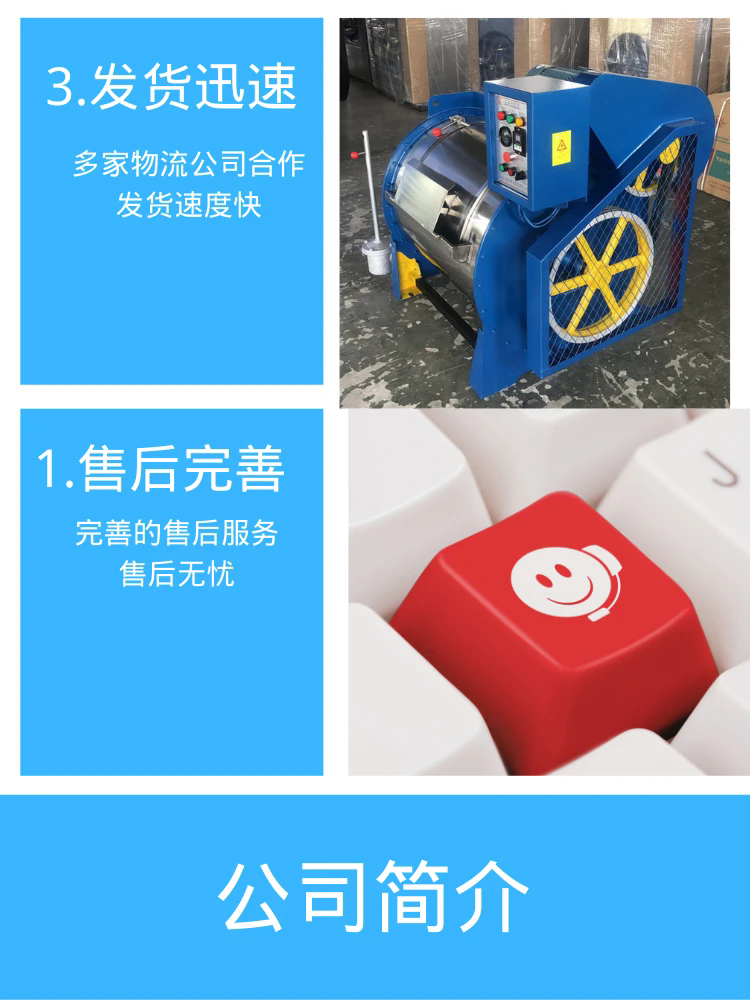 3.发货迅速

多家物流公司合作
发货速度快

1.售后完善

完善的售后服务
售后无忧

J

公司简介