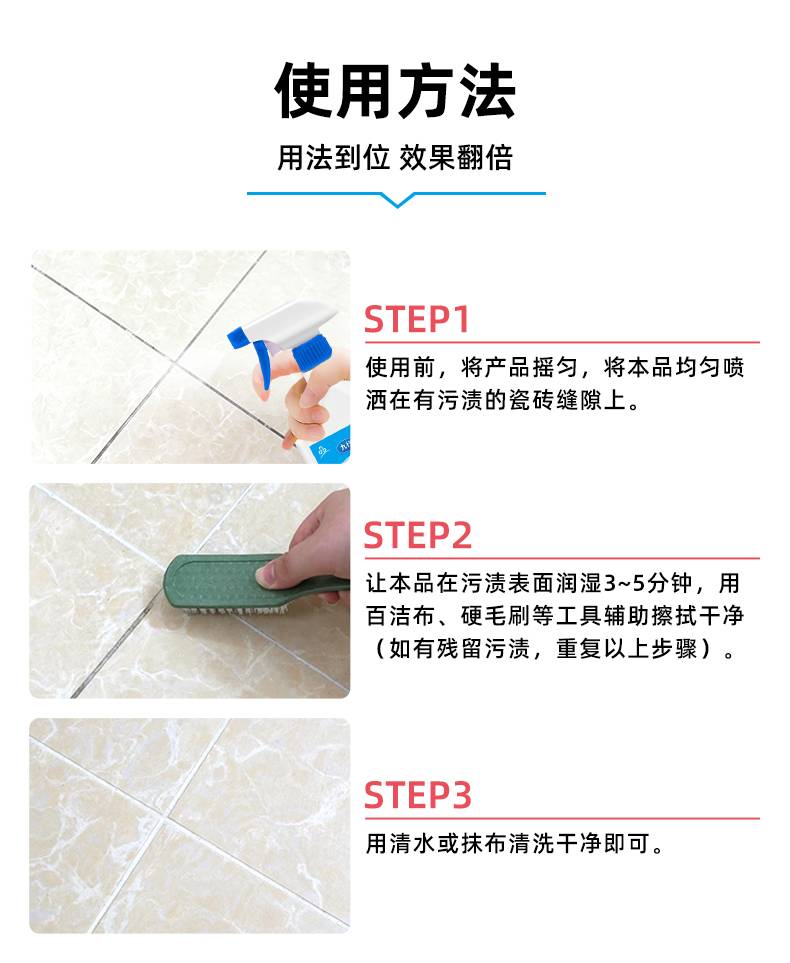 使用方法

用法到位 效果翻倍

STEP1

使用前，将产品摇匀，将本品均匀喷洒在有污渍的瓷砖缝隙上。

STEP2

让本品在污渍表面润湿3~5分钟，用百洁布、硬毛刷等工具辅助擦拭干净（如有残留污渍，重复以上步骤）。

STEP3

用清水或抹布清洗干净即可。