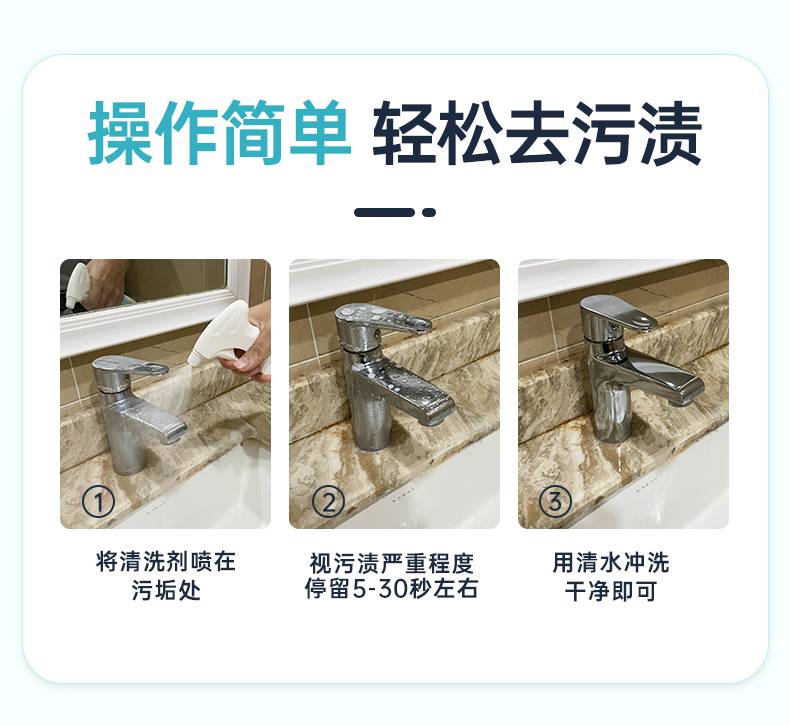 操作简单 轻松去污渍

①
将清洗剂喷在污垢处

②
视污渍严重程度停留5-30秒左右

③
用清水冲洗干净即可