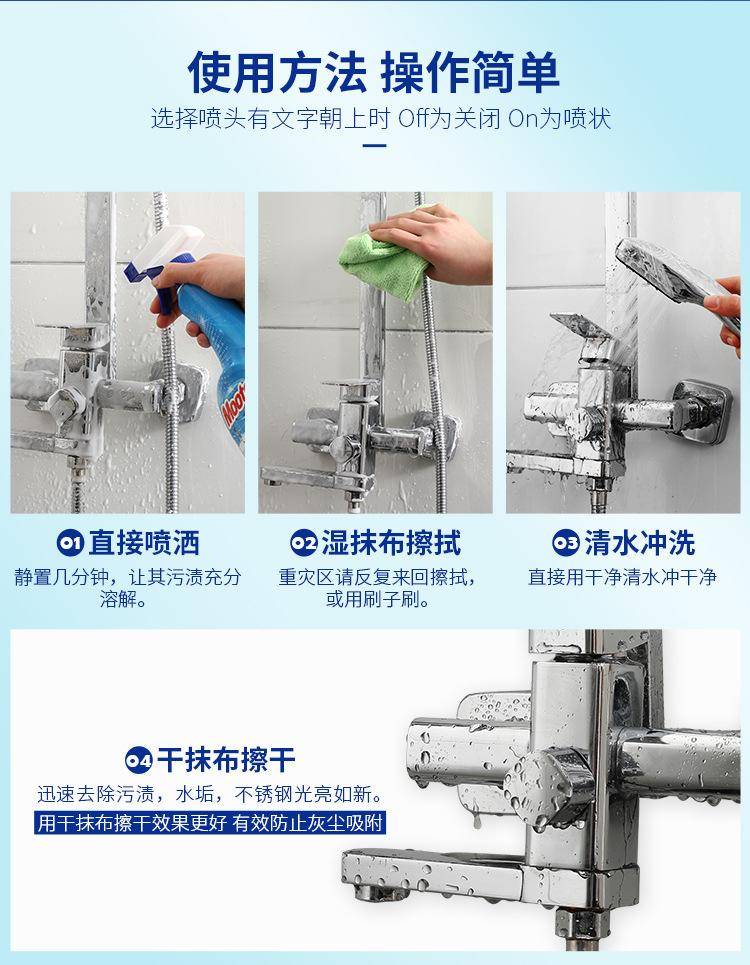 使用方法 操作简单

选择喷头有文字朝上时 Off为关闭 On为喷状

Moot

01 直接喷洒
静置几分钟，让其污渍充分溶解。

02 湿抹布擦拭
重灾区请反复来回擦拭，或用刷子刷。

03 清水冲洗
直接用干净清水冲干净

04 干抹布擦干
迅速去除污渍，水垢，不锈钢光亮如新。
用干抹布擦干效果更好 有效防止灰尘吸附